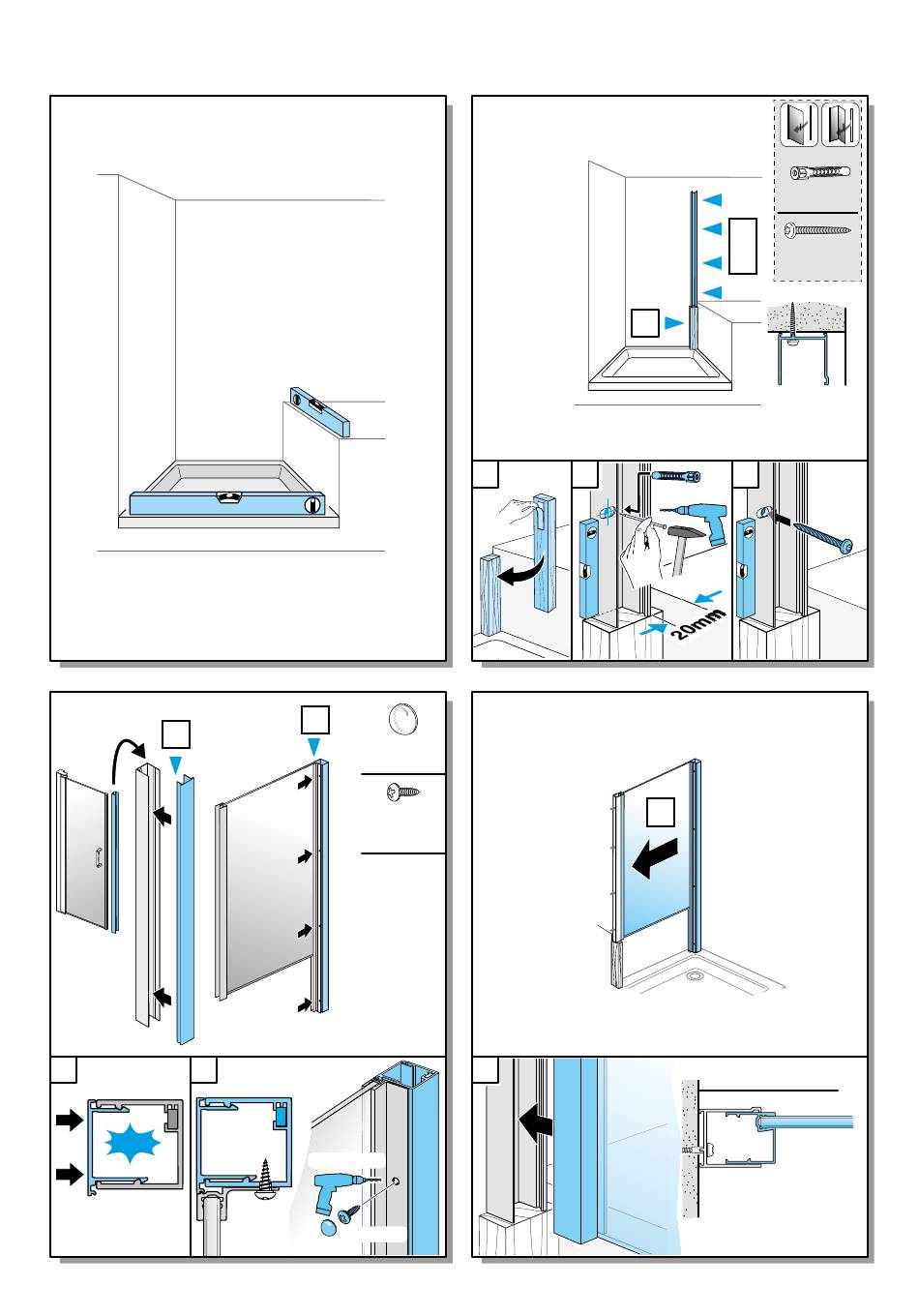 20mm