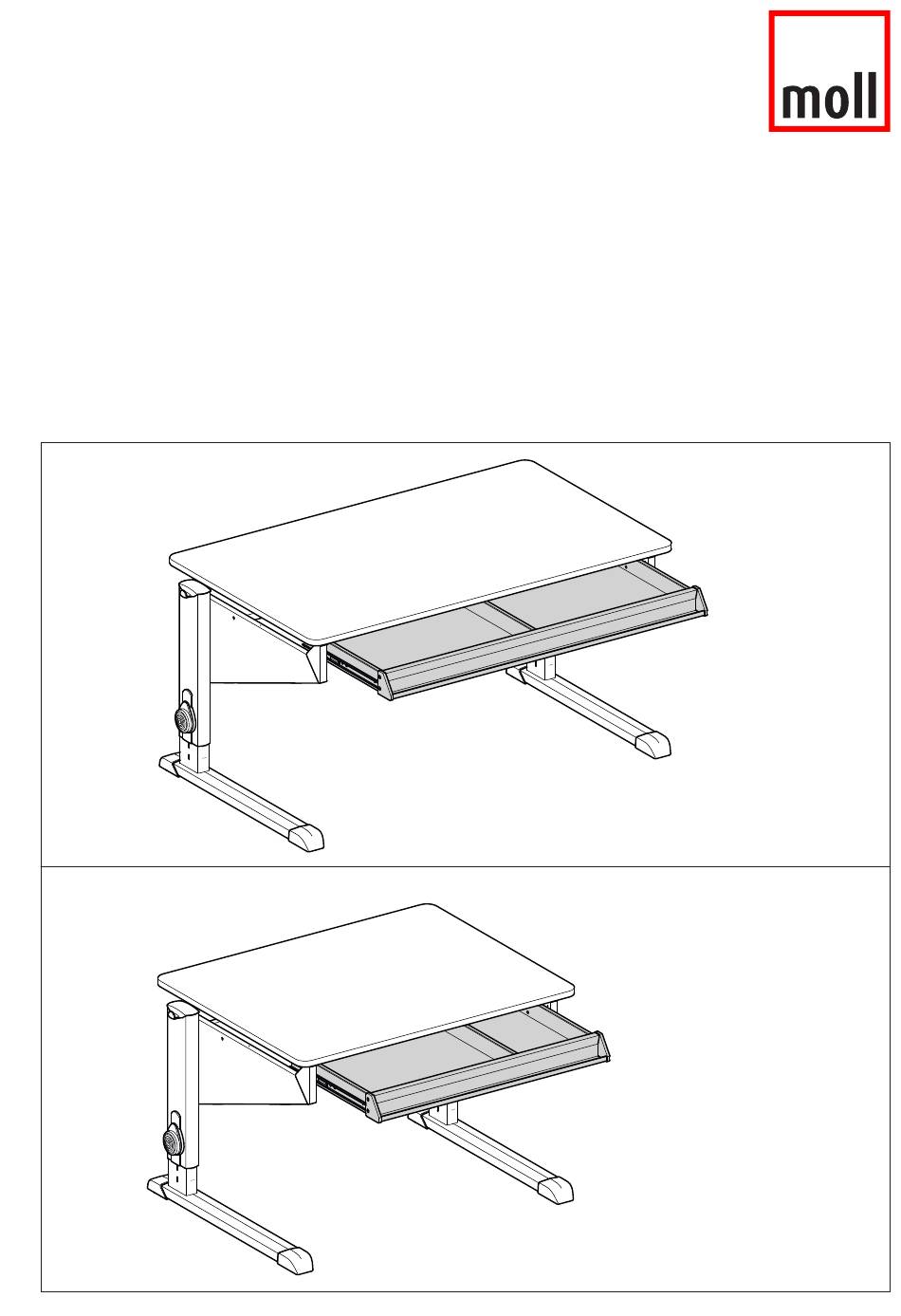 moll