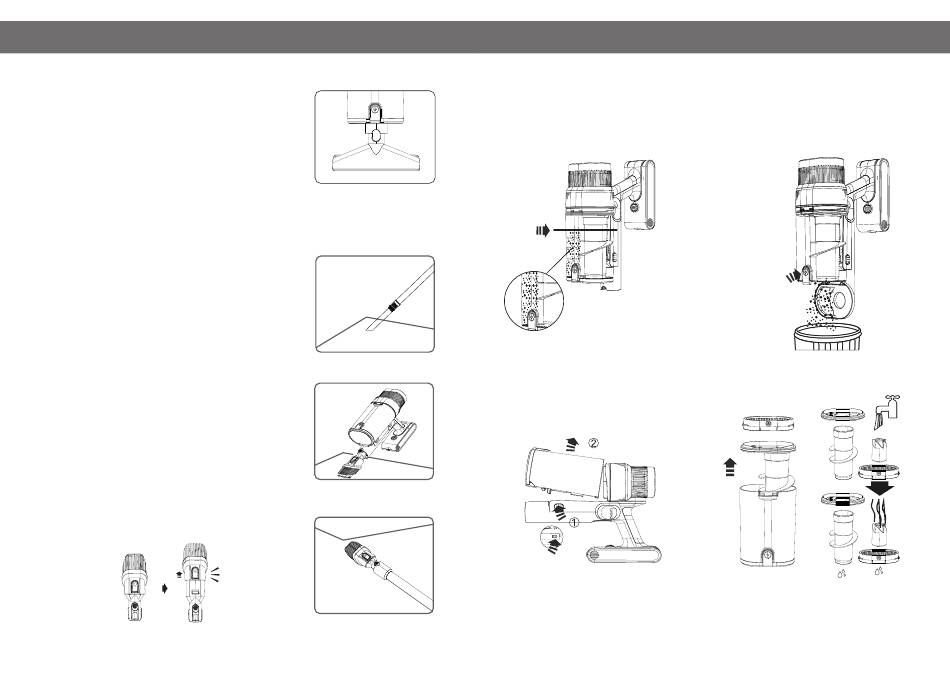 ②
①