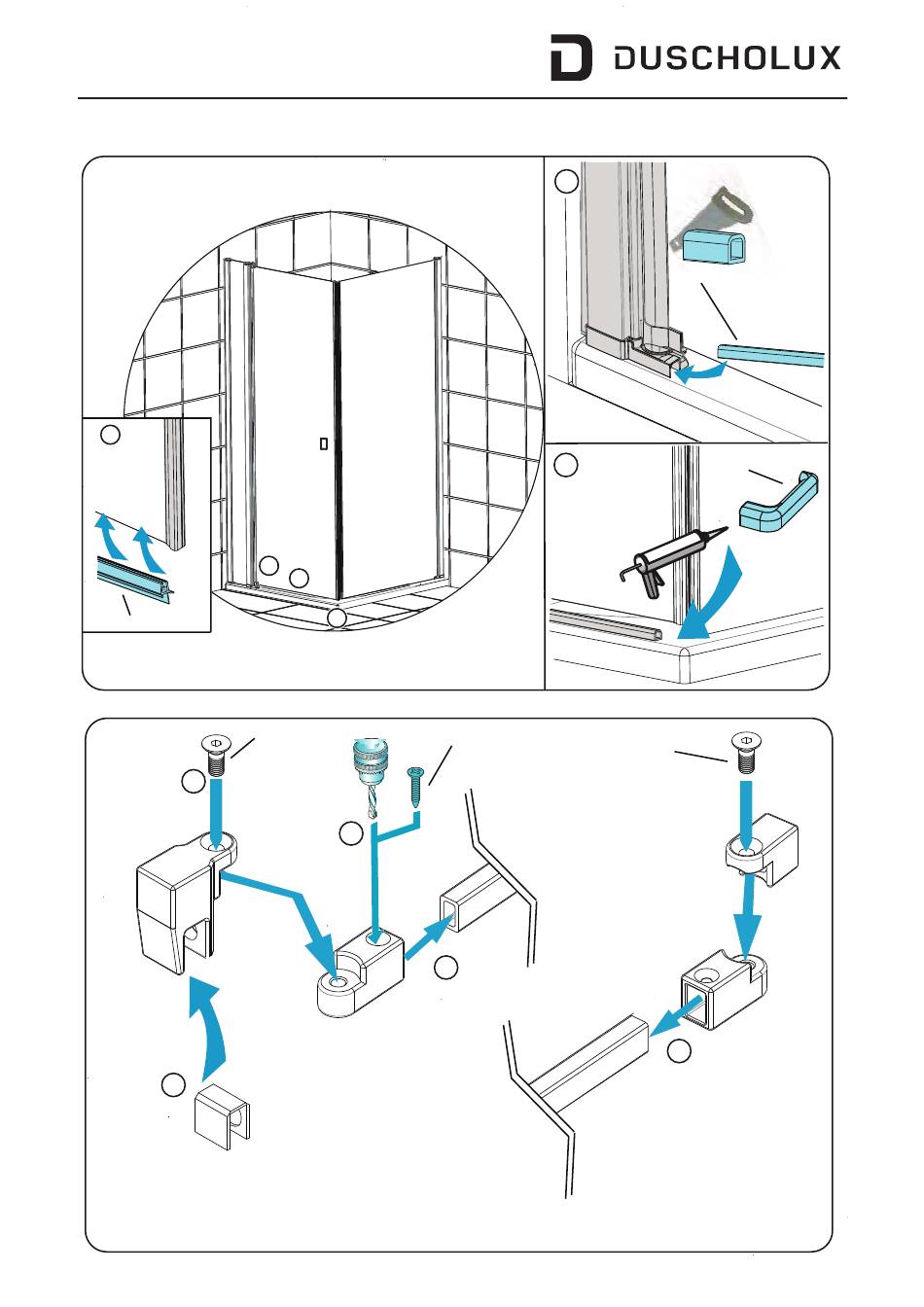 DUSCHOLUX