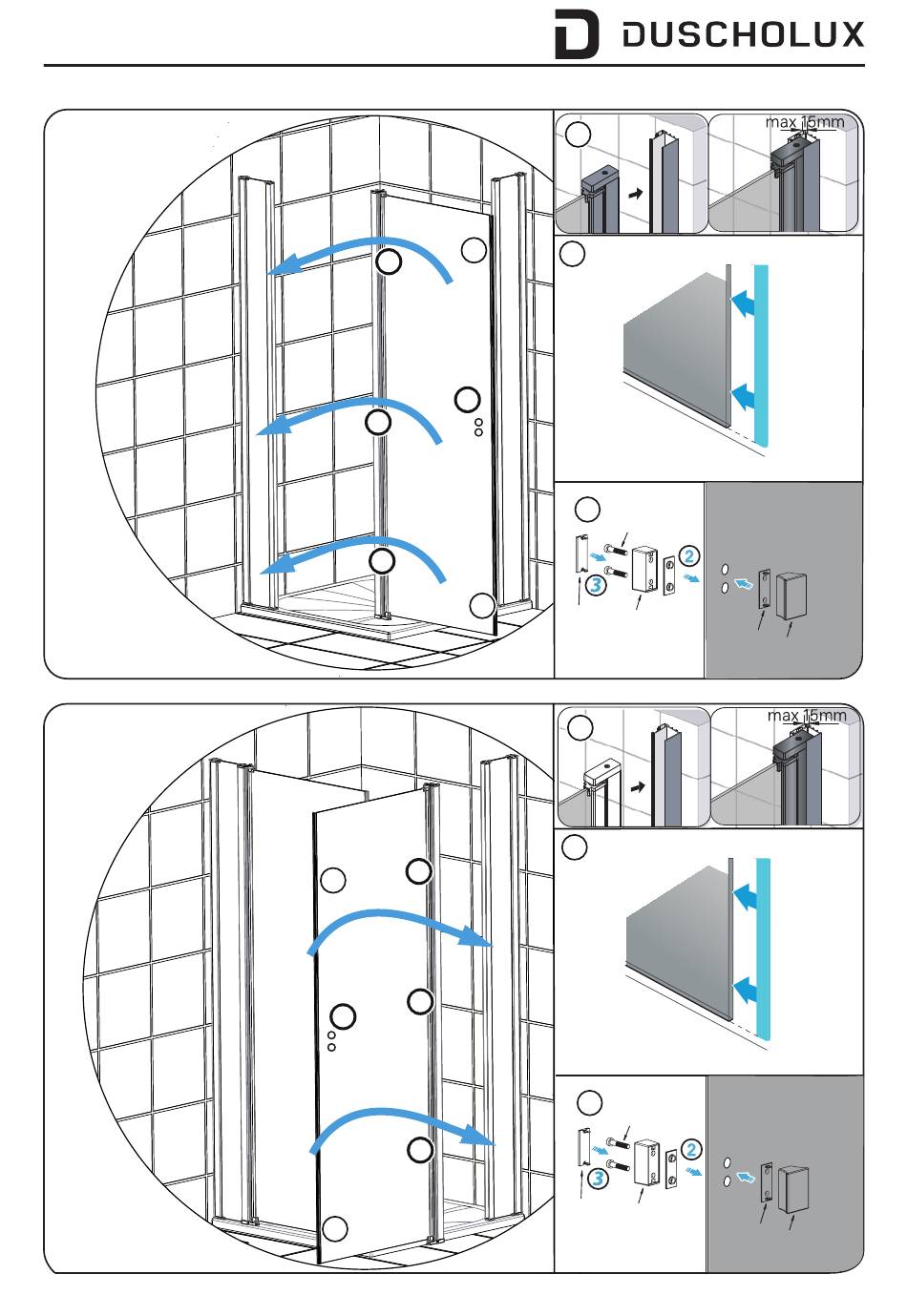 DUSCHOLUX

max 15mm

2

3

max 15mm

2

3