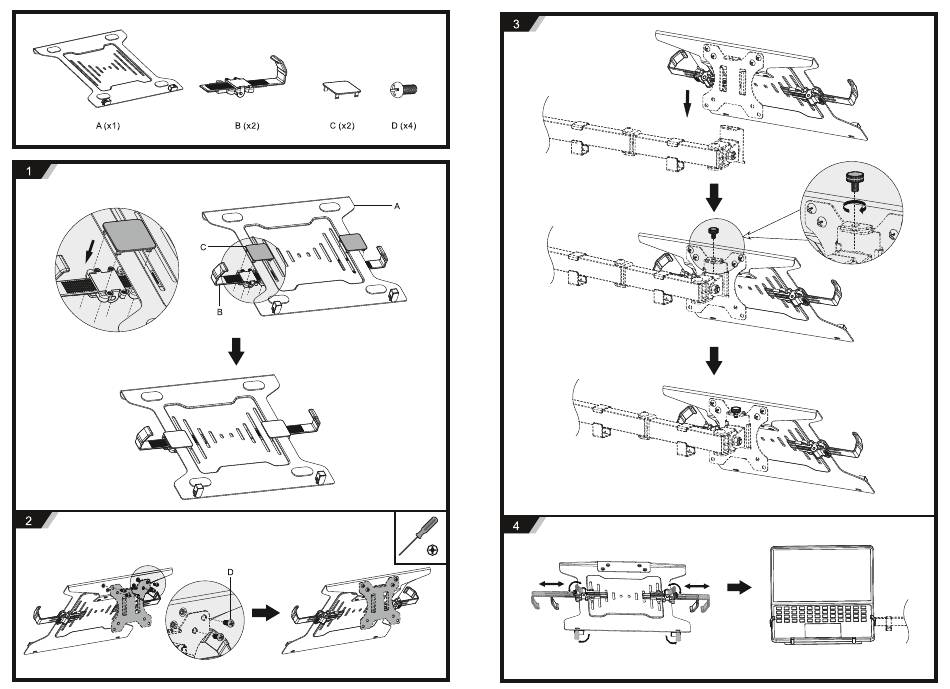 A (x1)
B (x2)
C (x2)
D (x4)

1
A
C
B

2
D

3

4