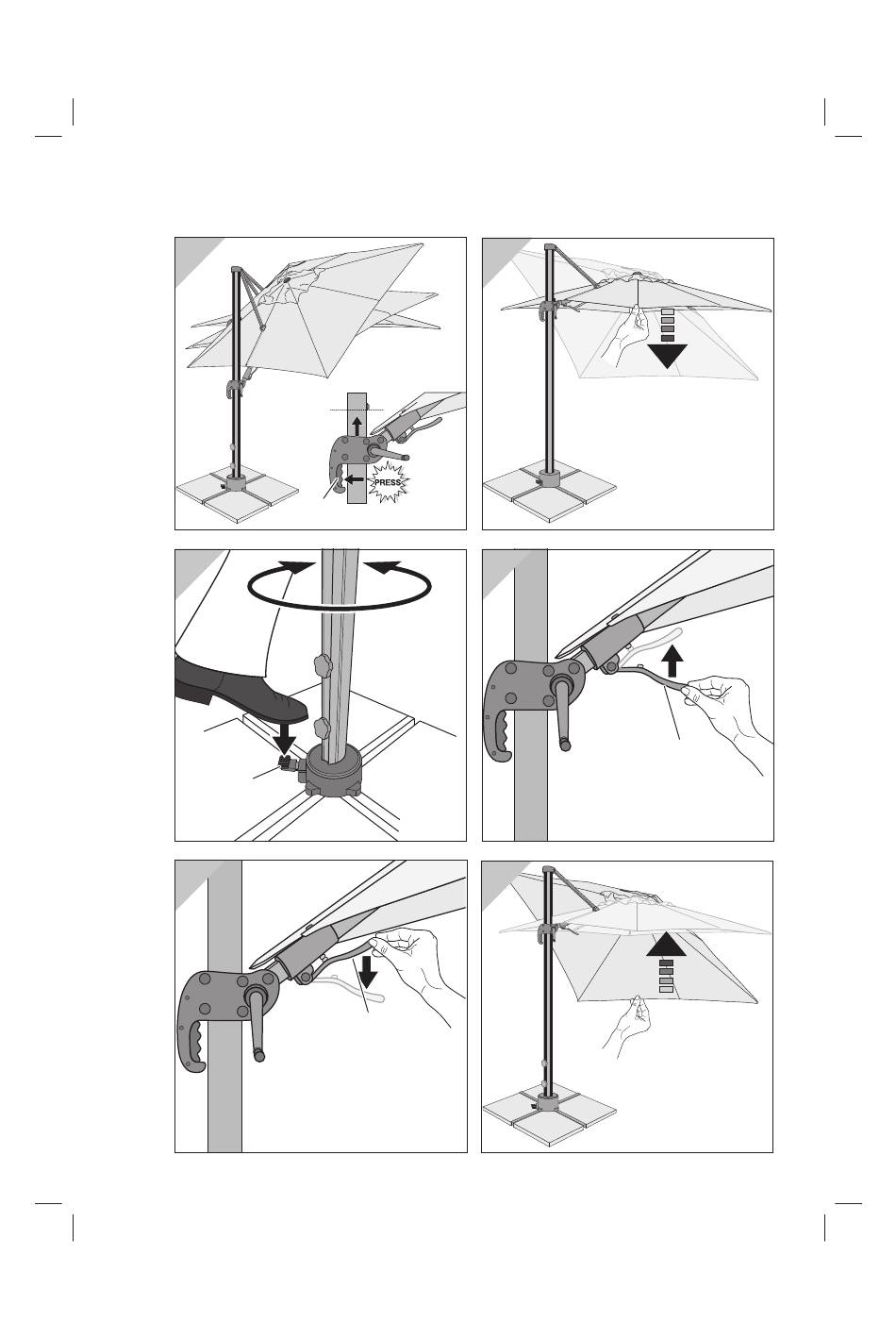 PRESS