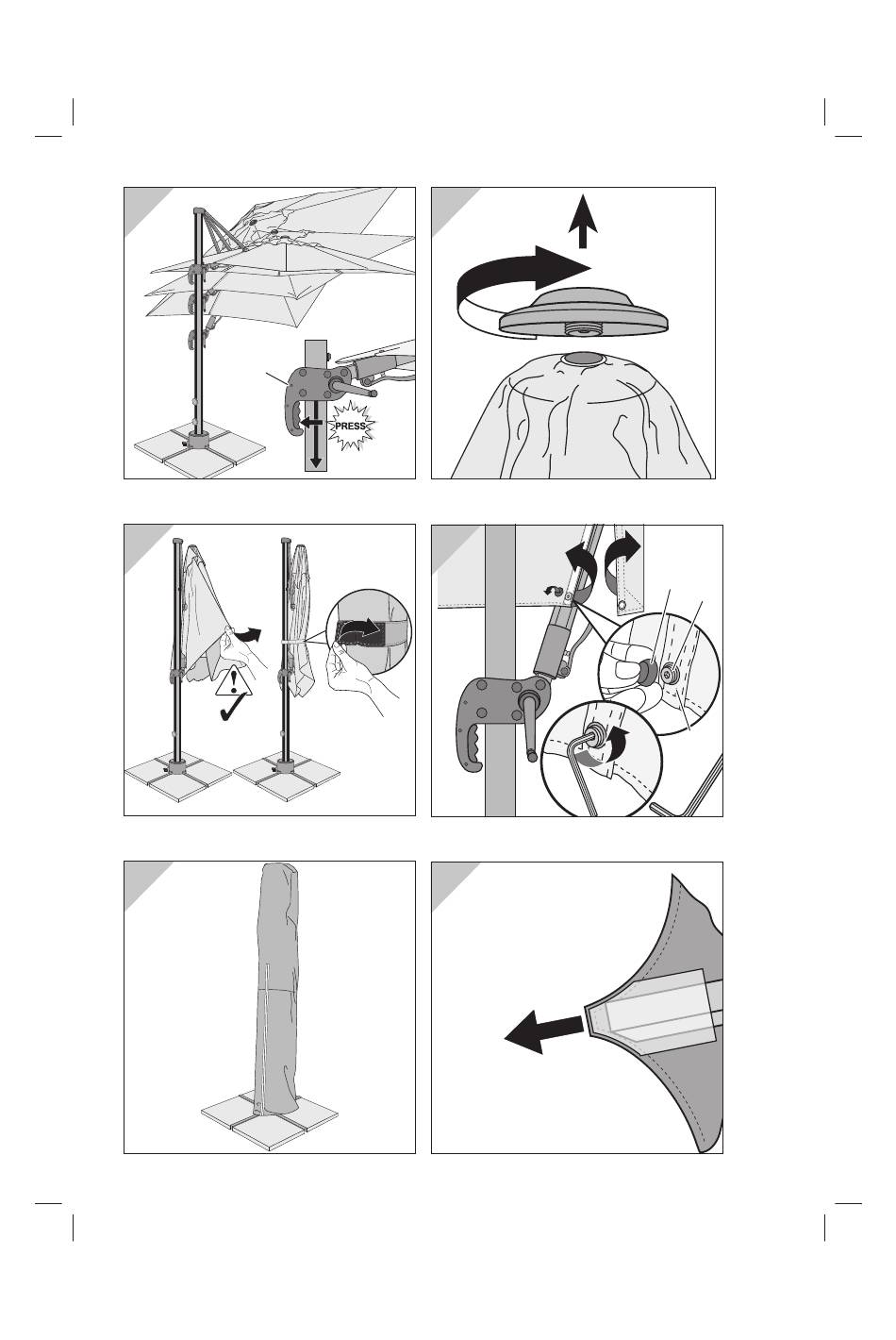 PRESS