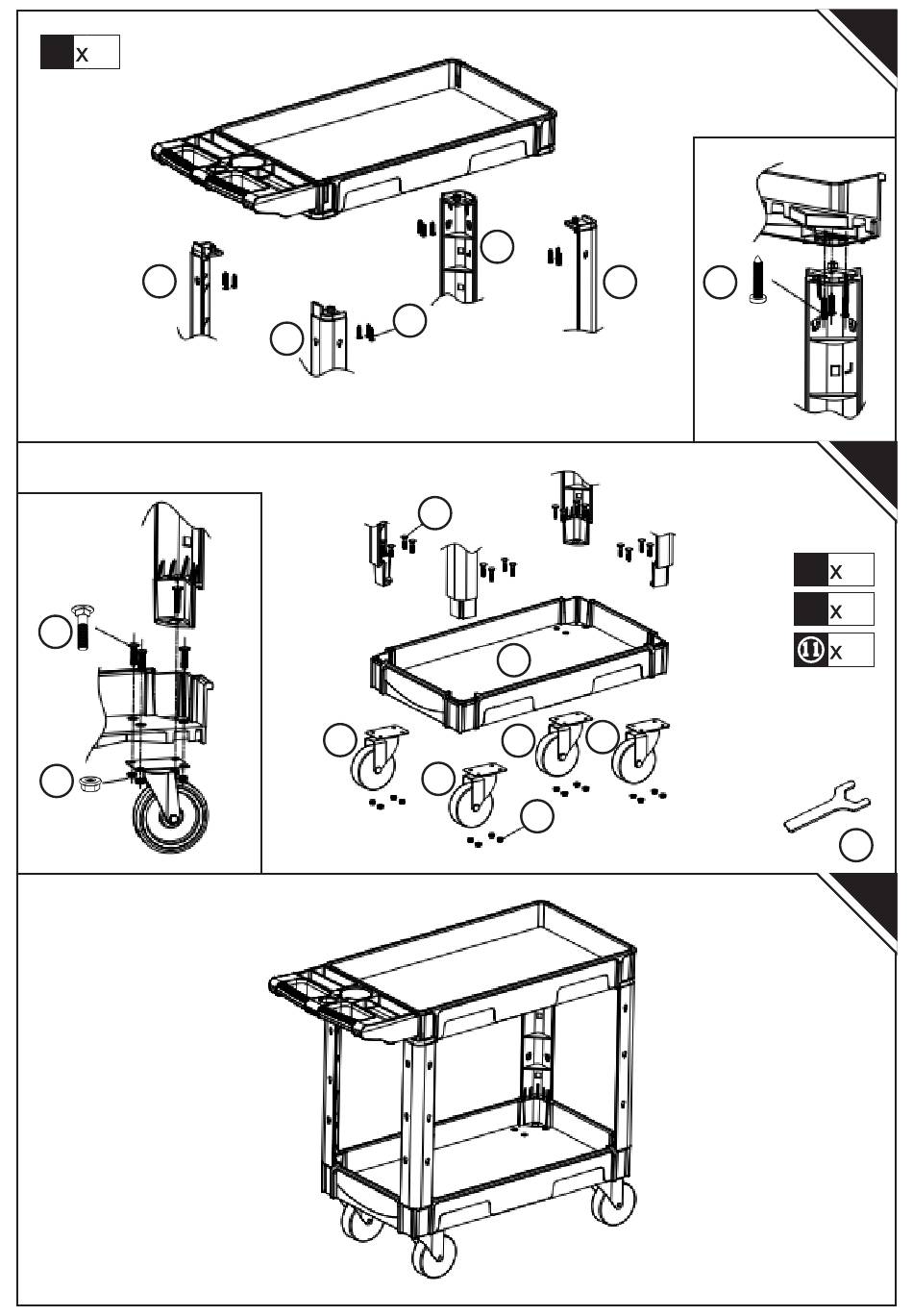 x

x

x

⑪ x