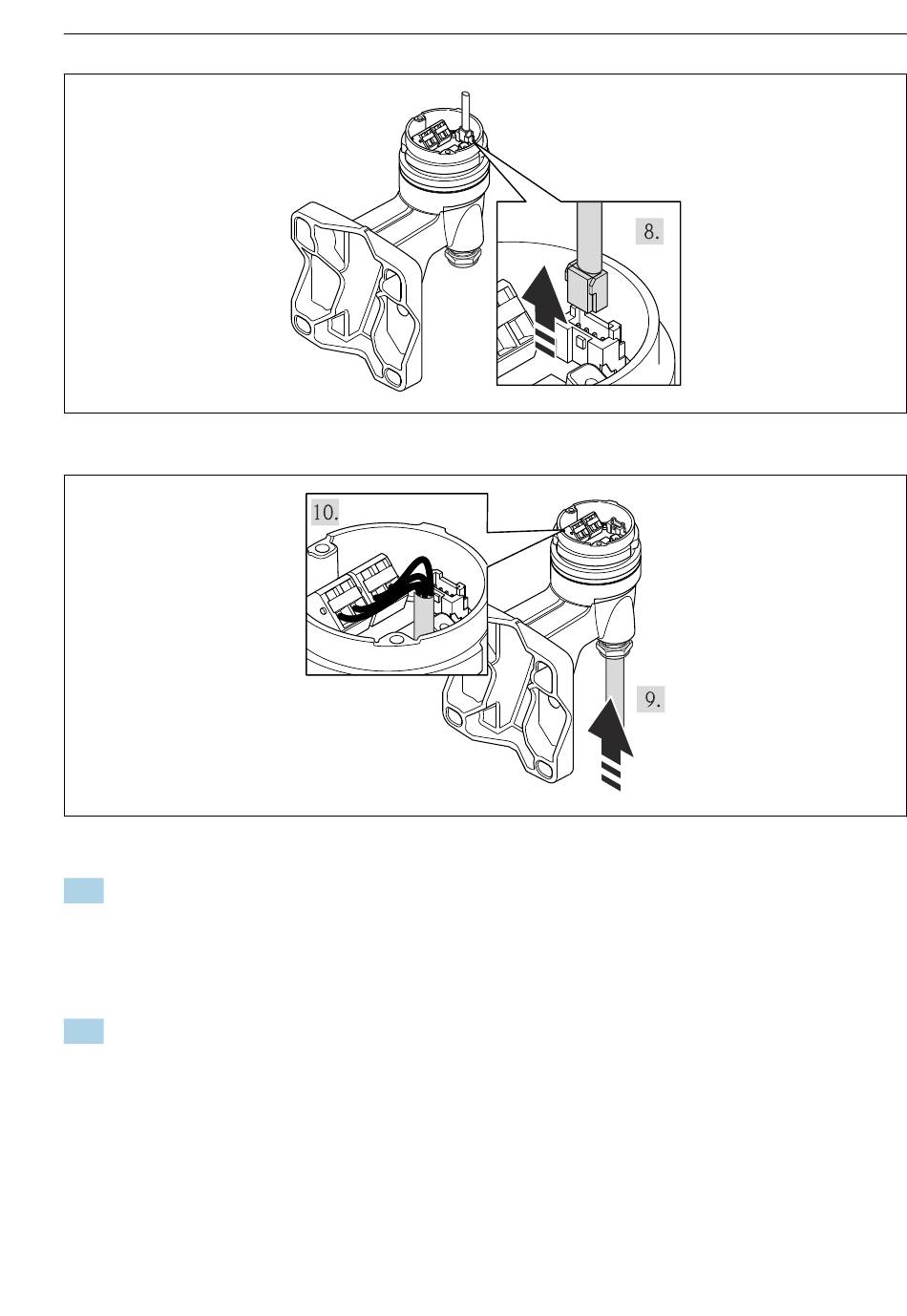 8.

10.

9.