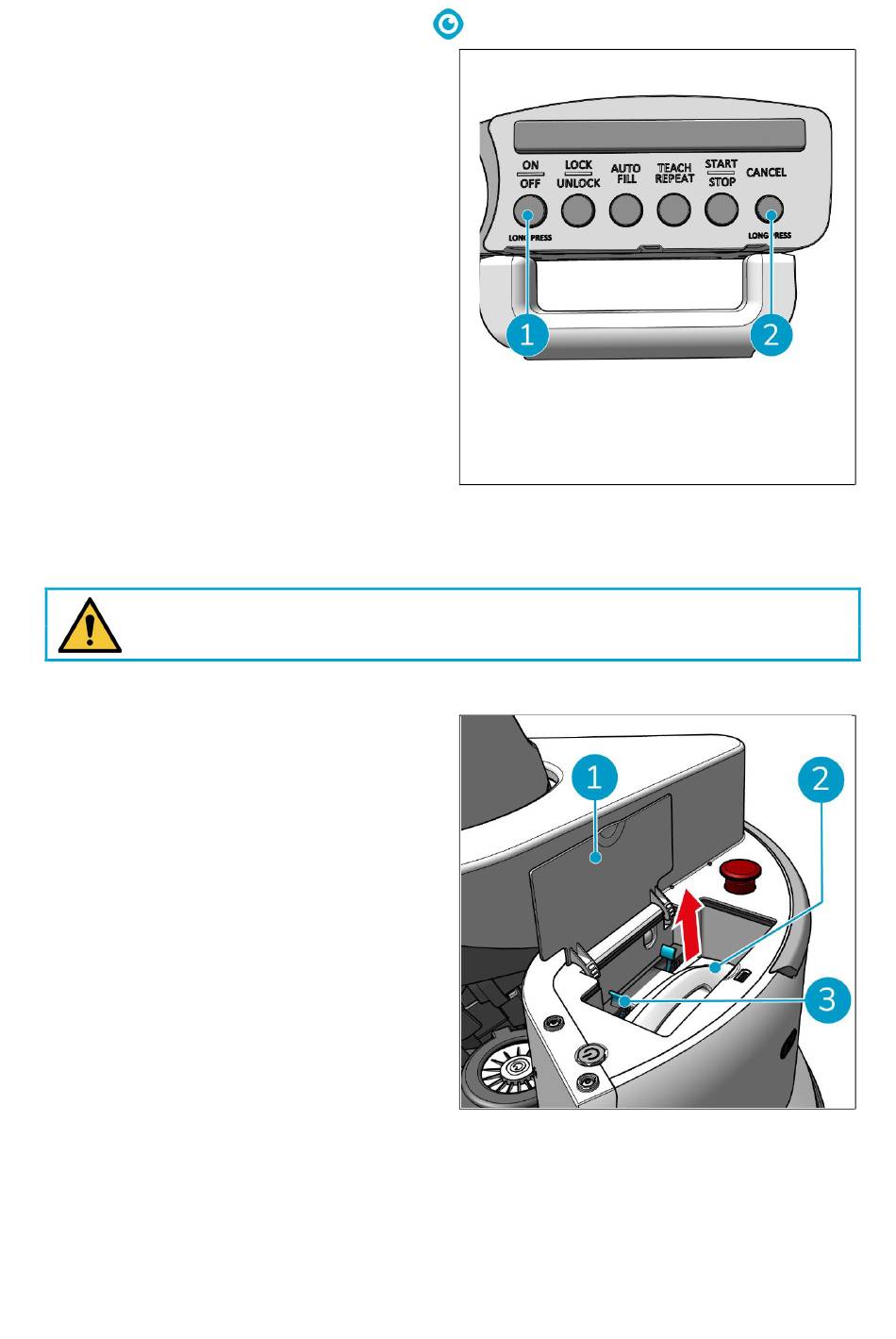 ON
OFF
LONG PRESS

LOCK
UNLOCK

AUTO
FILL

TEACH
REPEAT

START
STOP

CANCEL
LONG PRESS

1
2

1
2
3