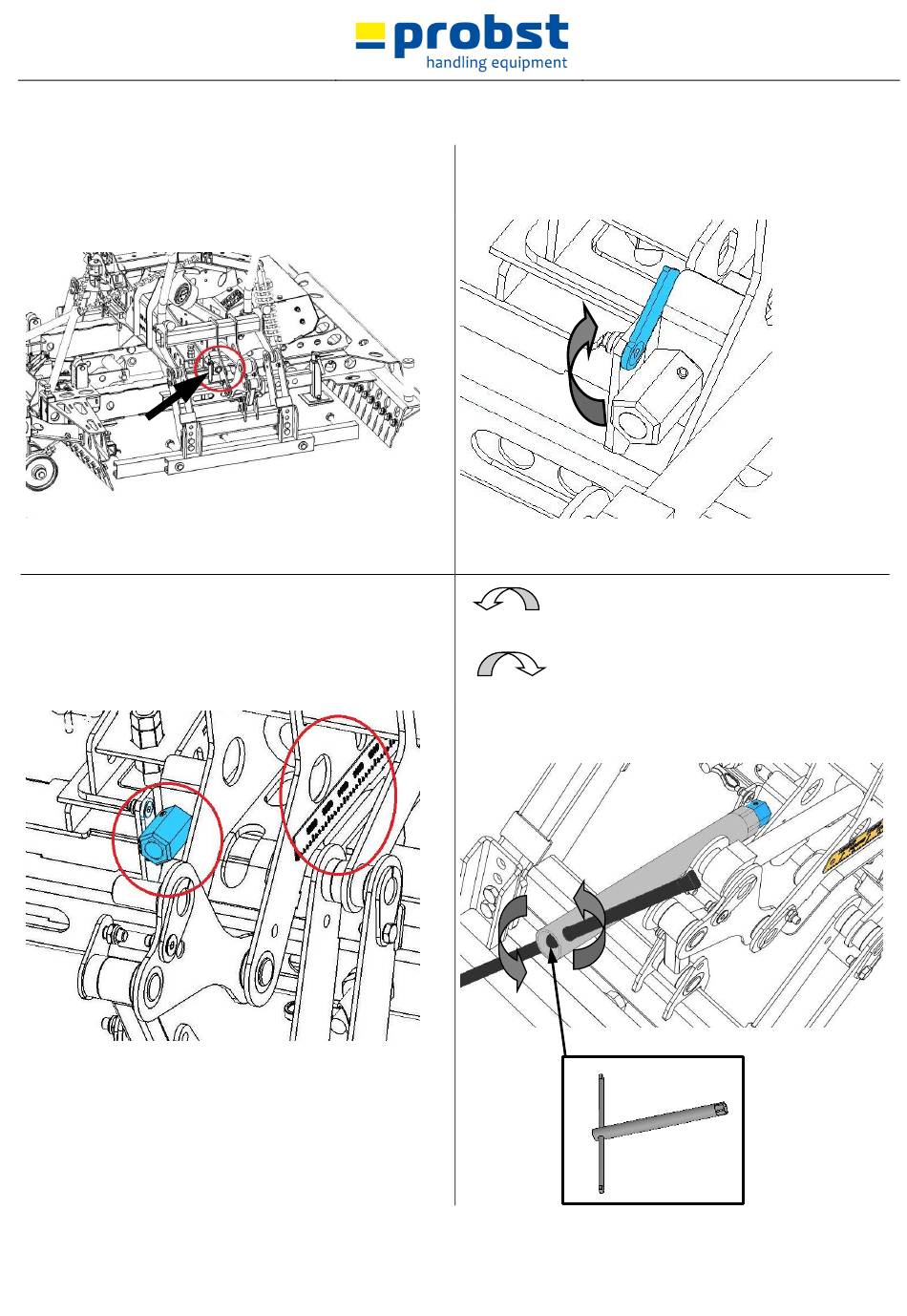 probst
handling equipment