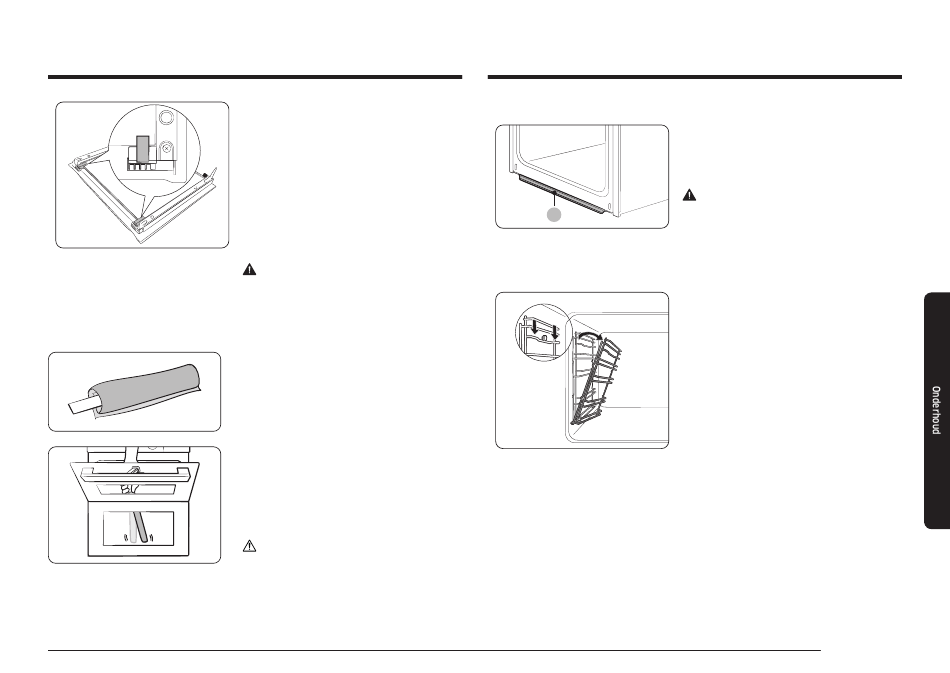 Onderhoud