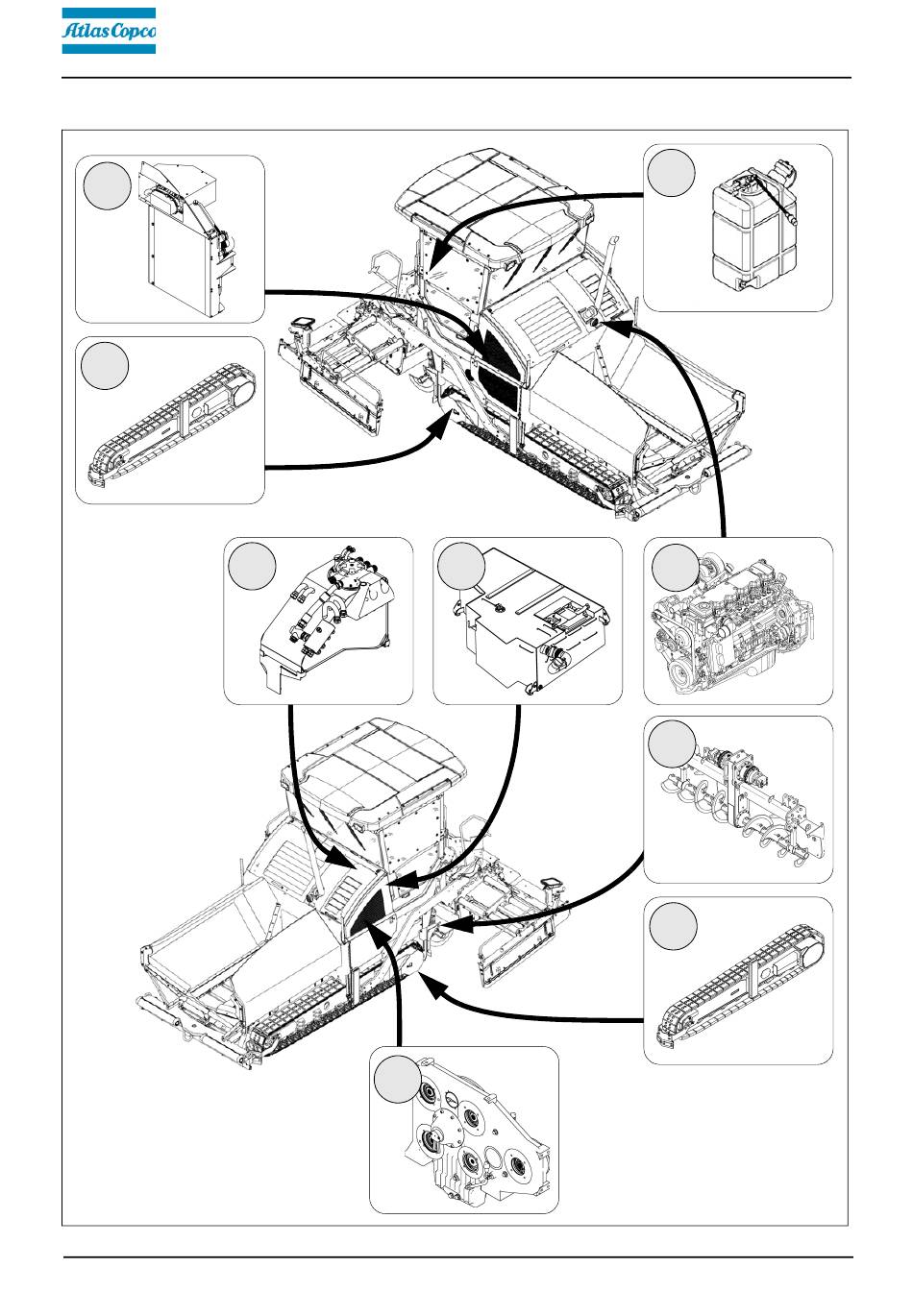 Atlas Copco