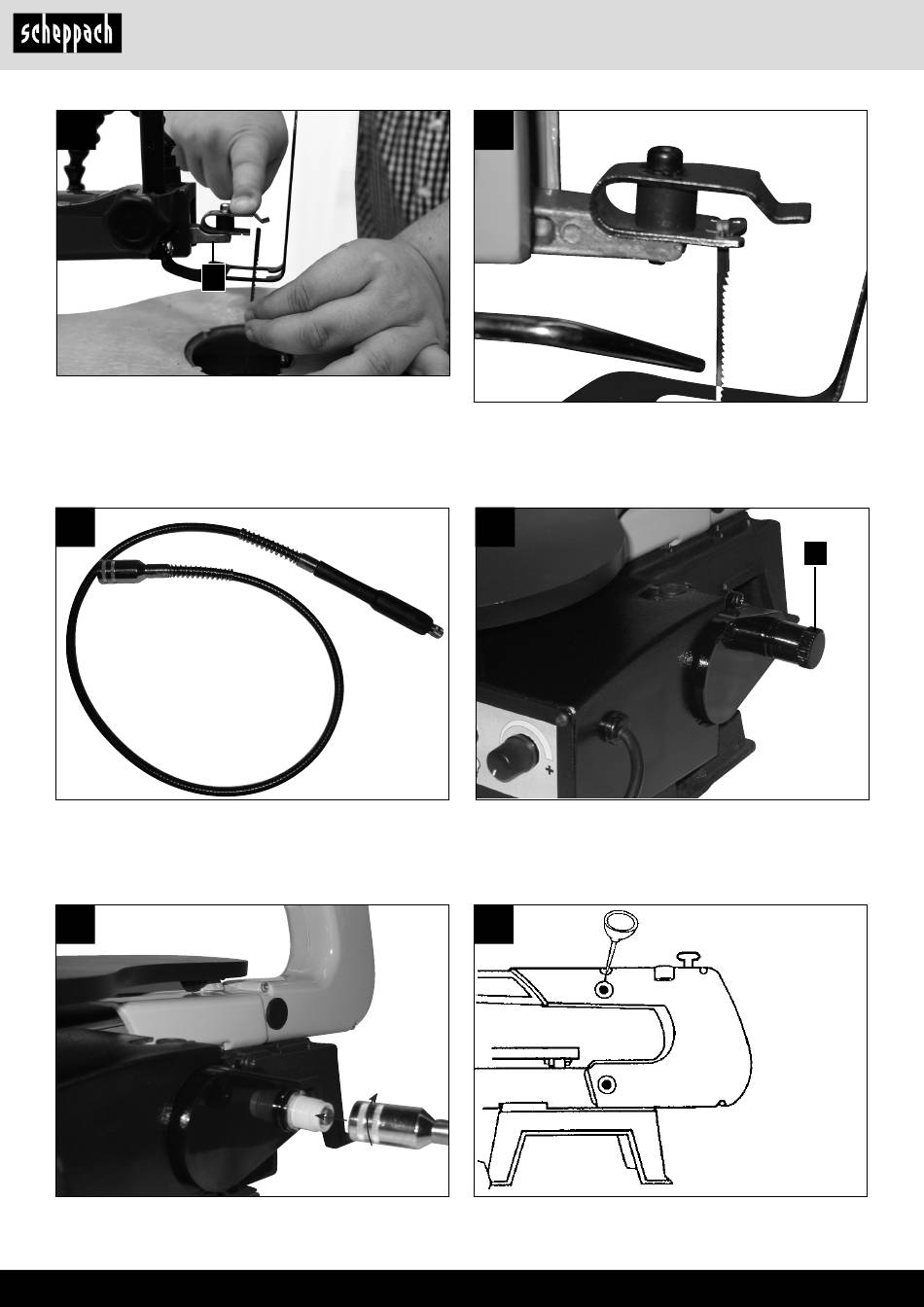 scheppach

+