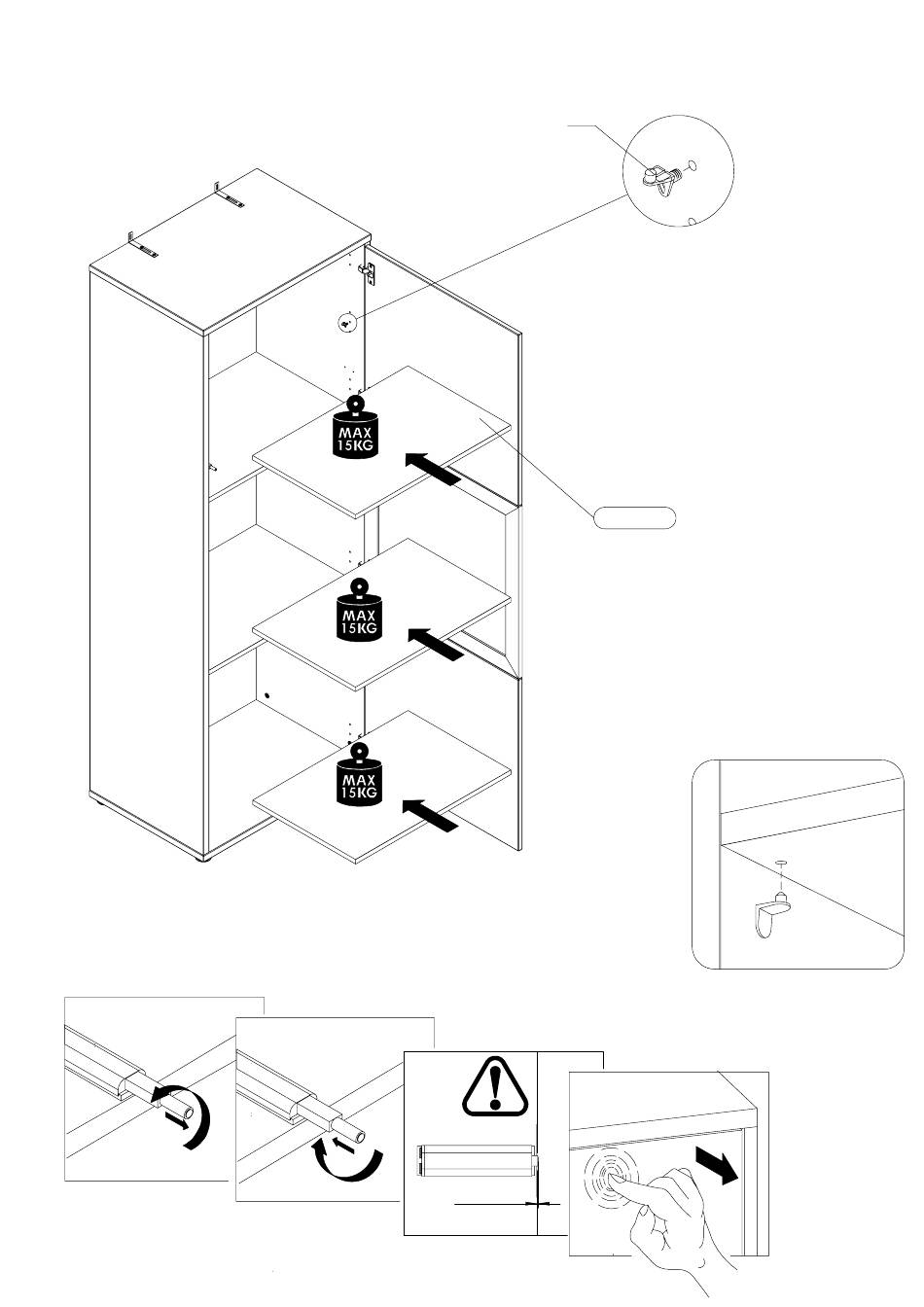 MAX 15KG

MAX 15KG

MAX 15KG