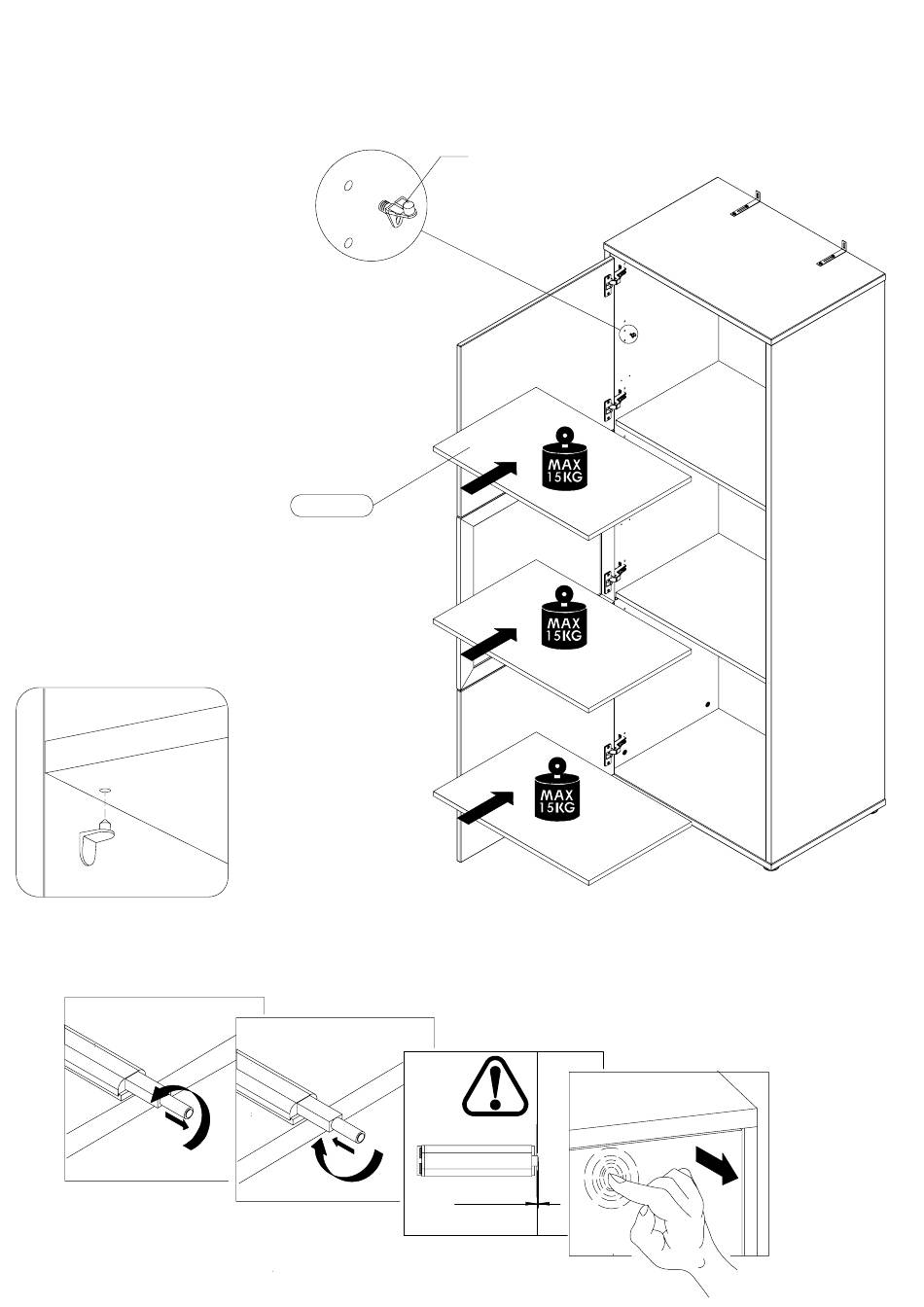 MAX 15KG

MAX 15KG

MAX 15KG