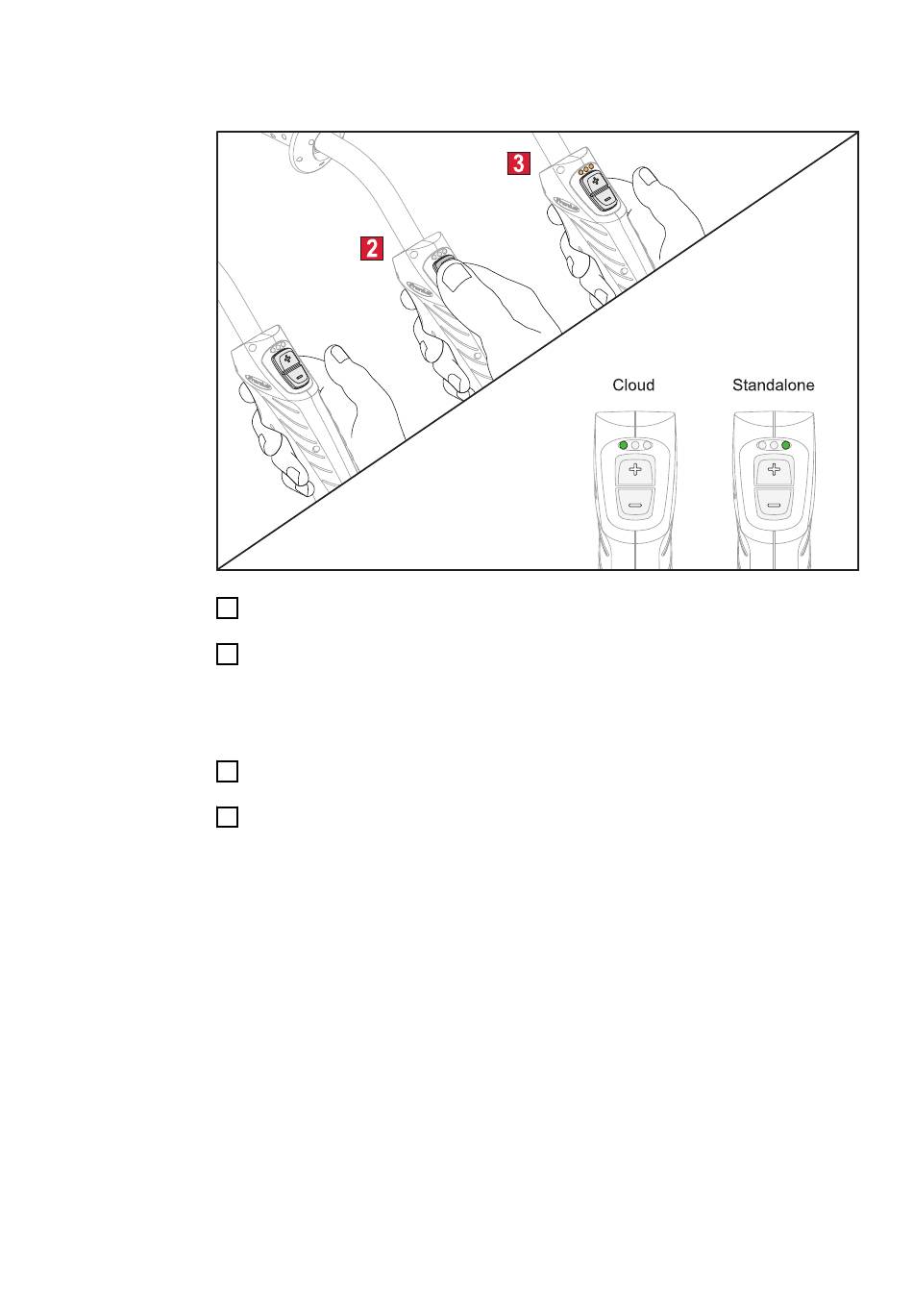 3

2

Cloud

Standalone