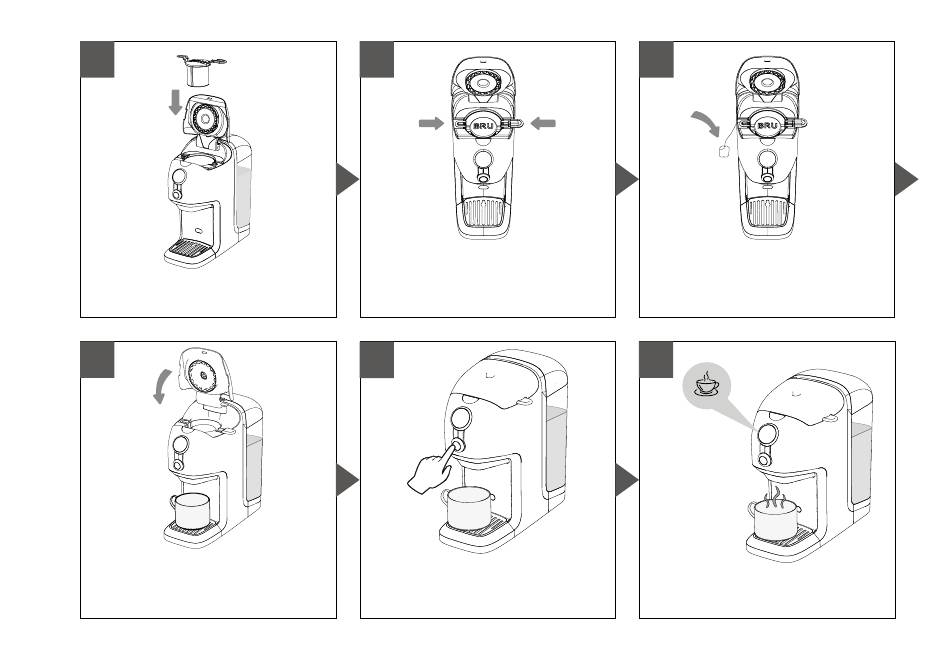 BRU

BRU