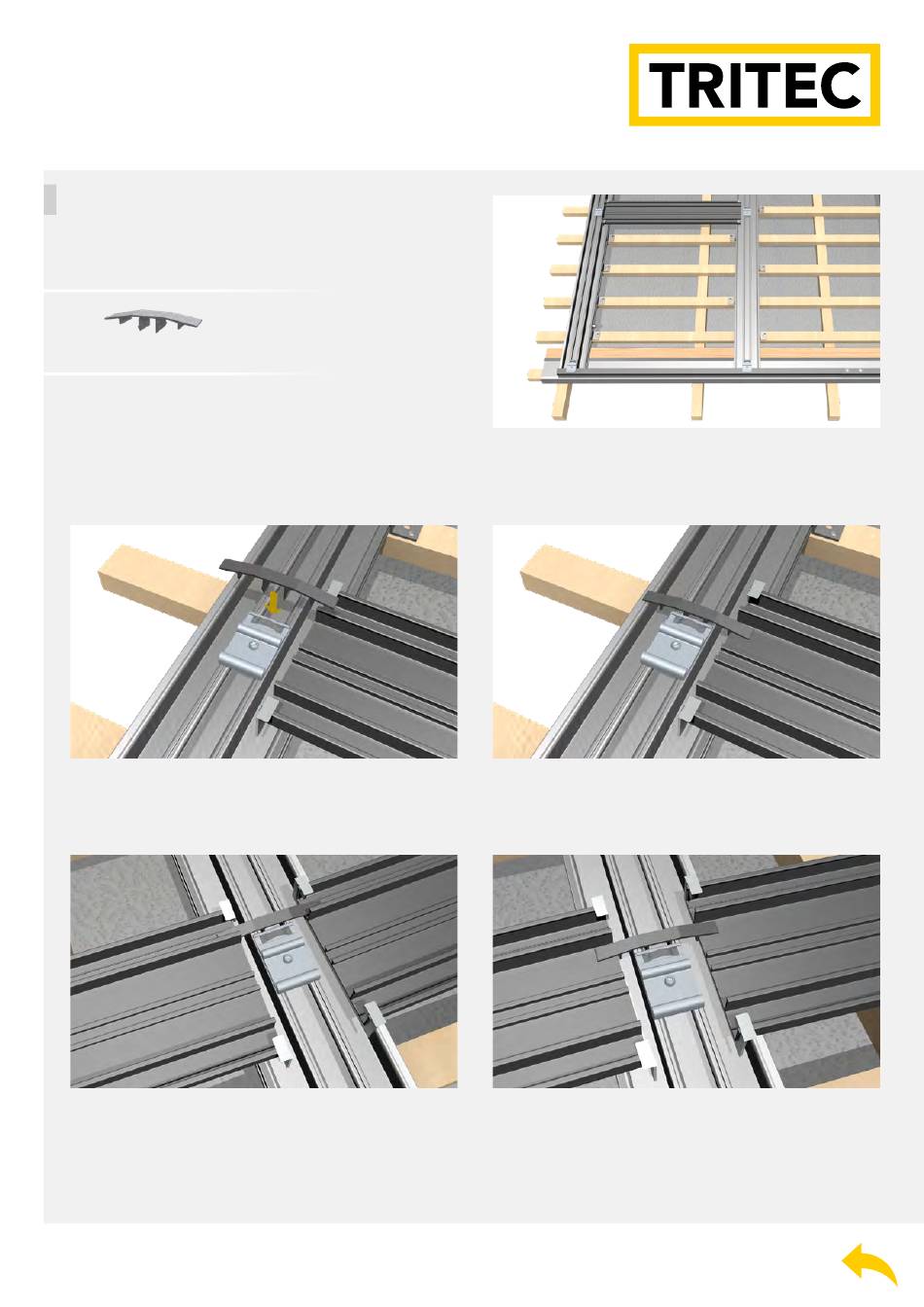 TRITEC