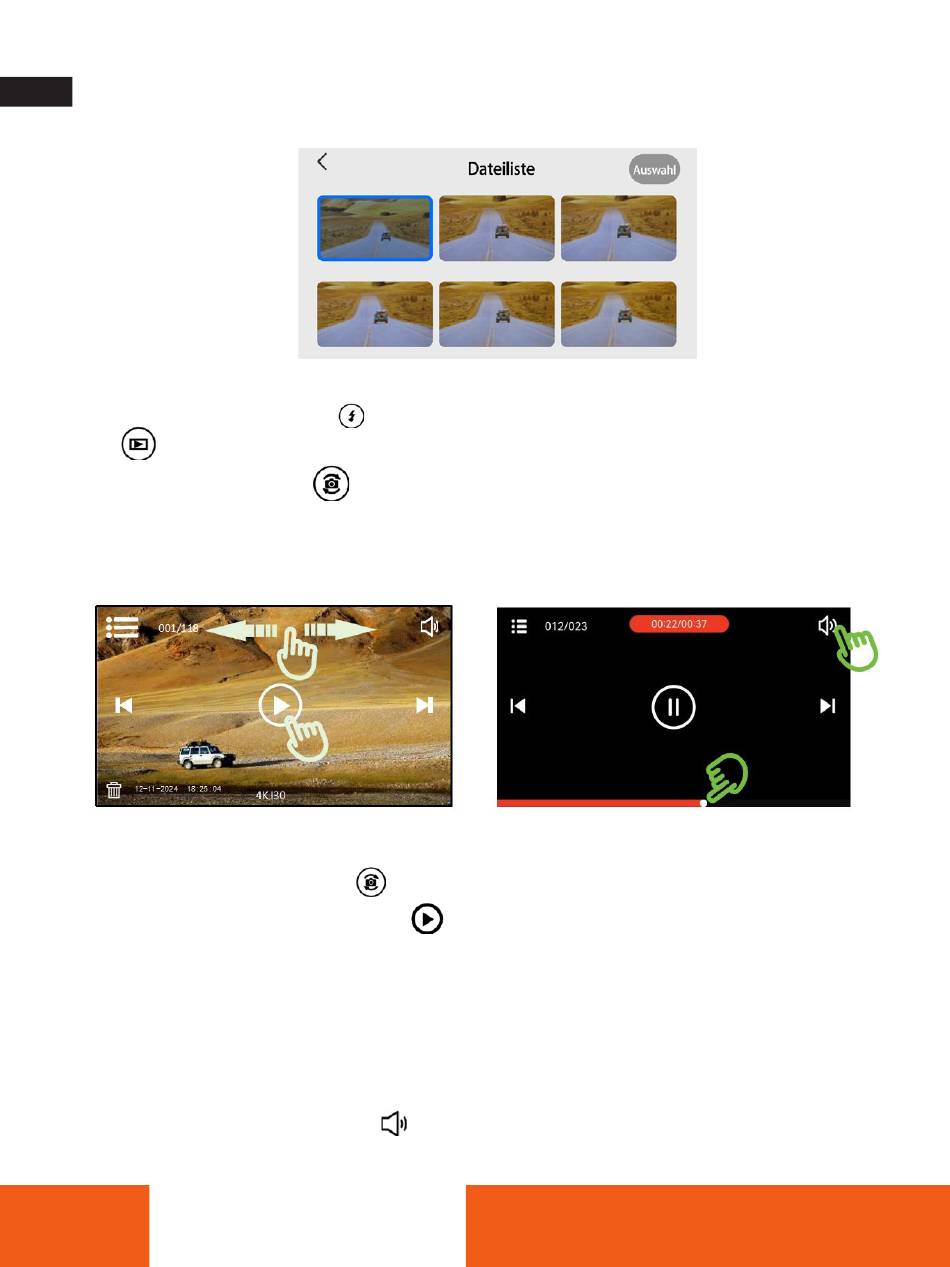 Dateiliste

Auswahl

001/118

12-11-2024 18:25:04

4K|30

012/023

00:22/00:37