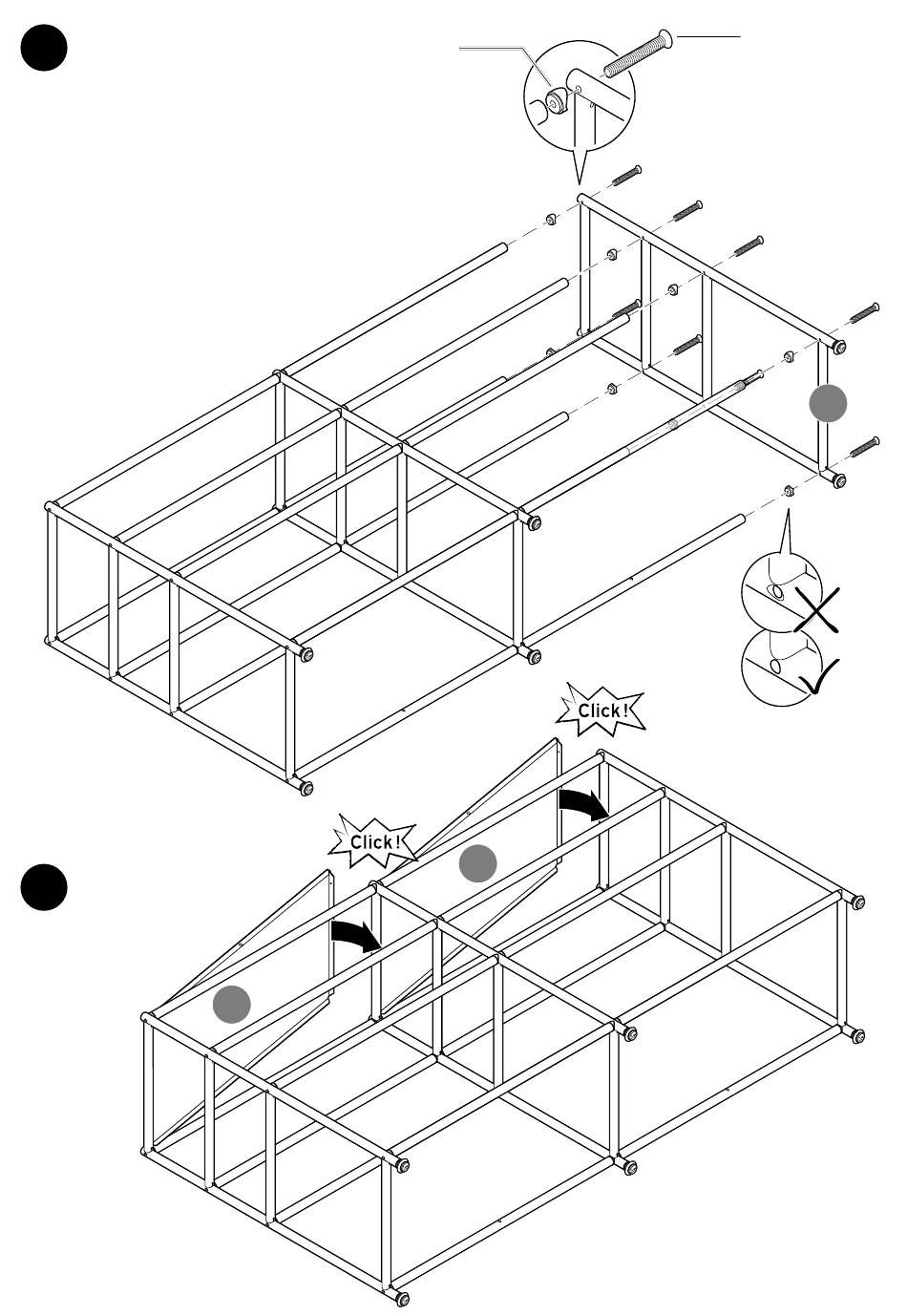 Click!

Click!