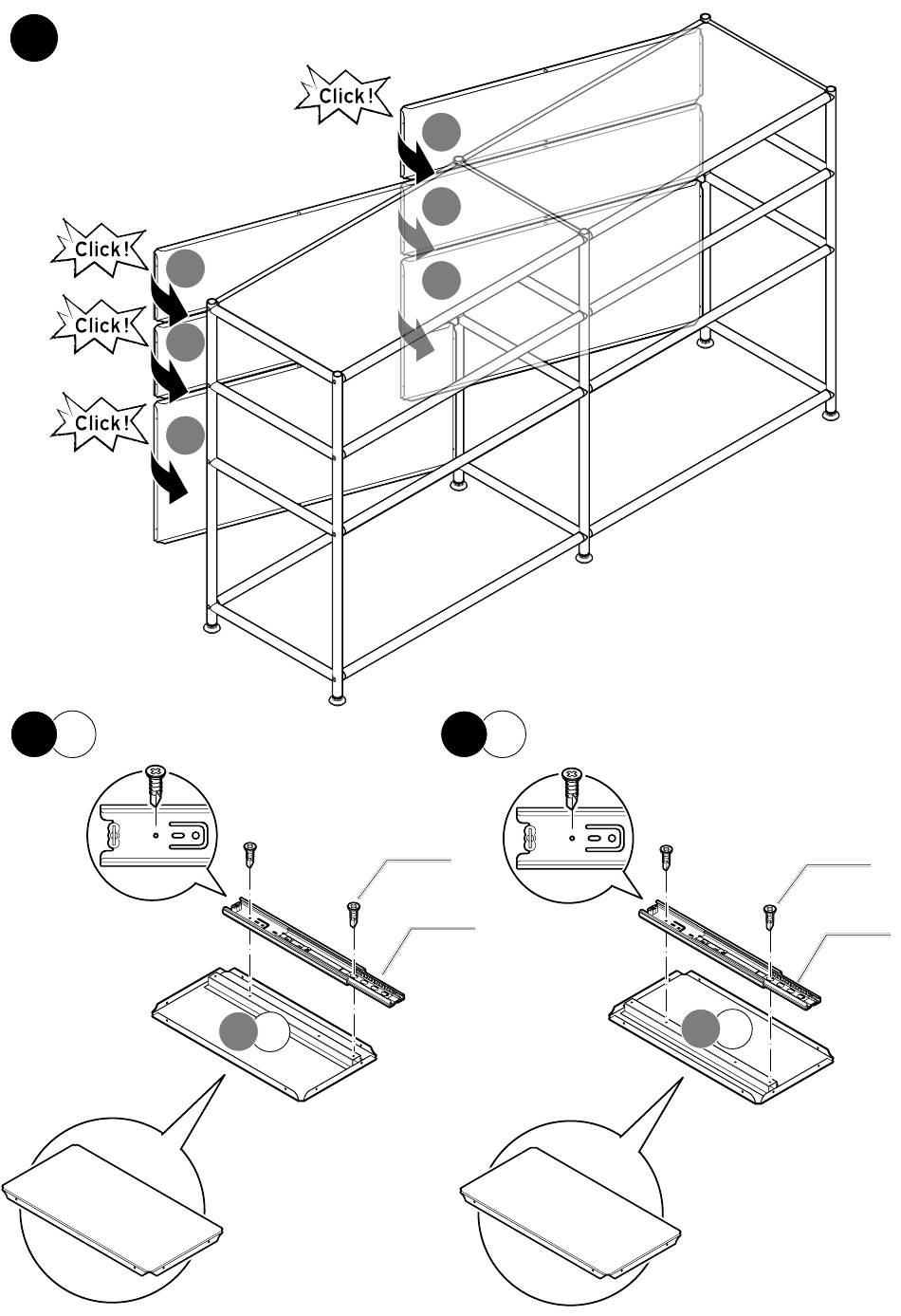 Click!

Click!

Click!

Click!