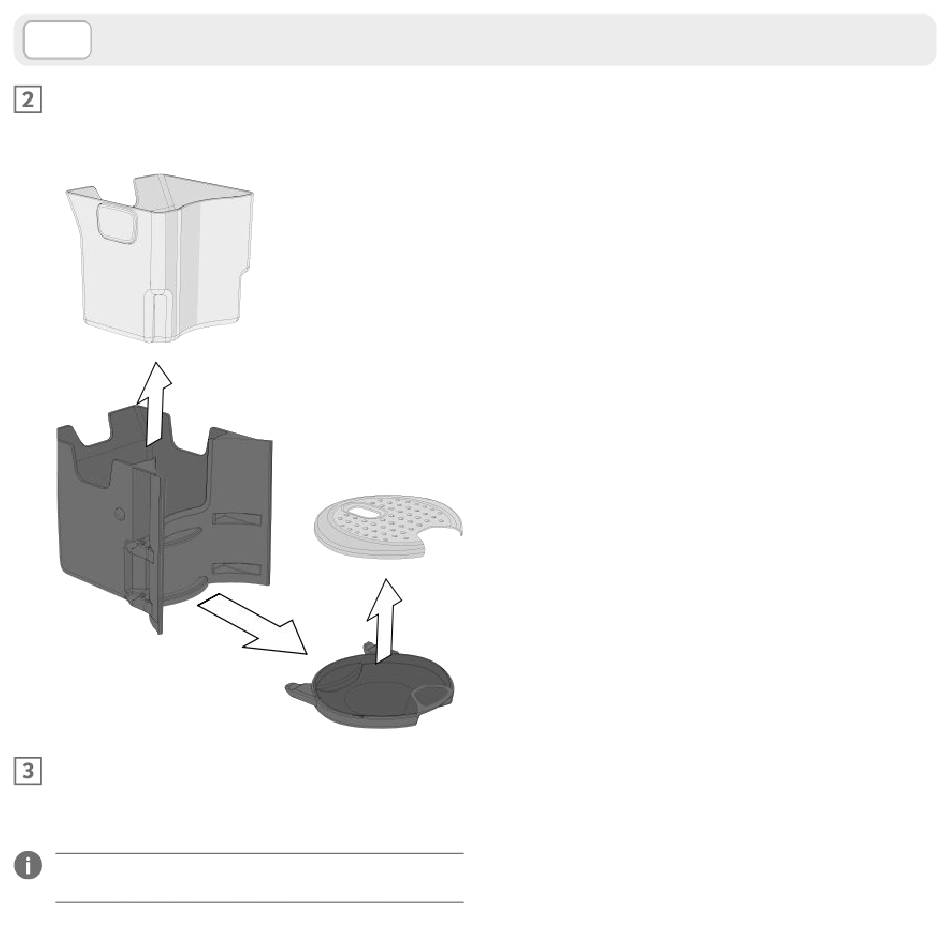 2

3