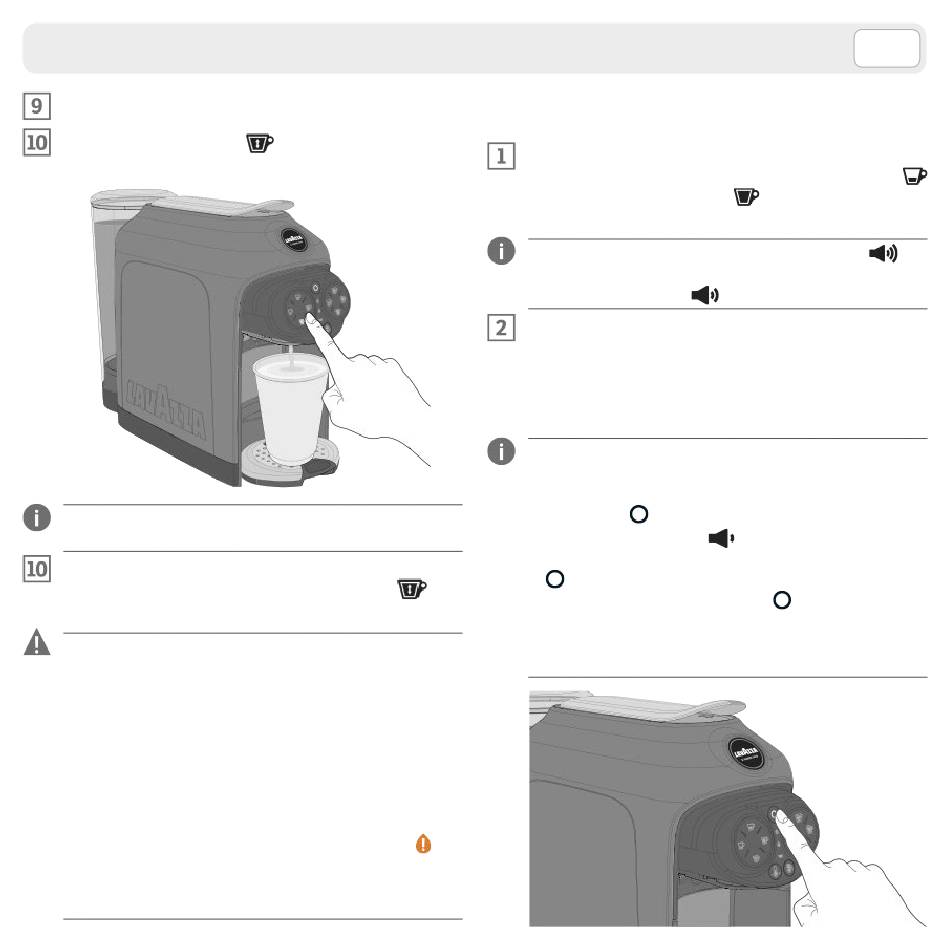 9

10

LAVAZZA

LAVAZZA

10

1

2

LAVAZZA