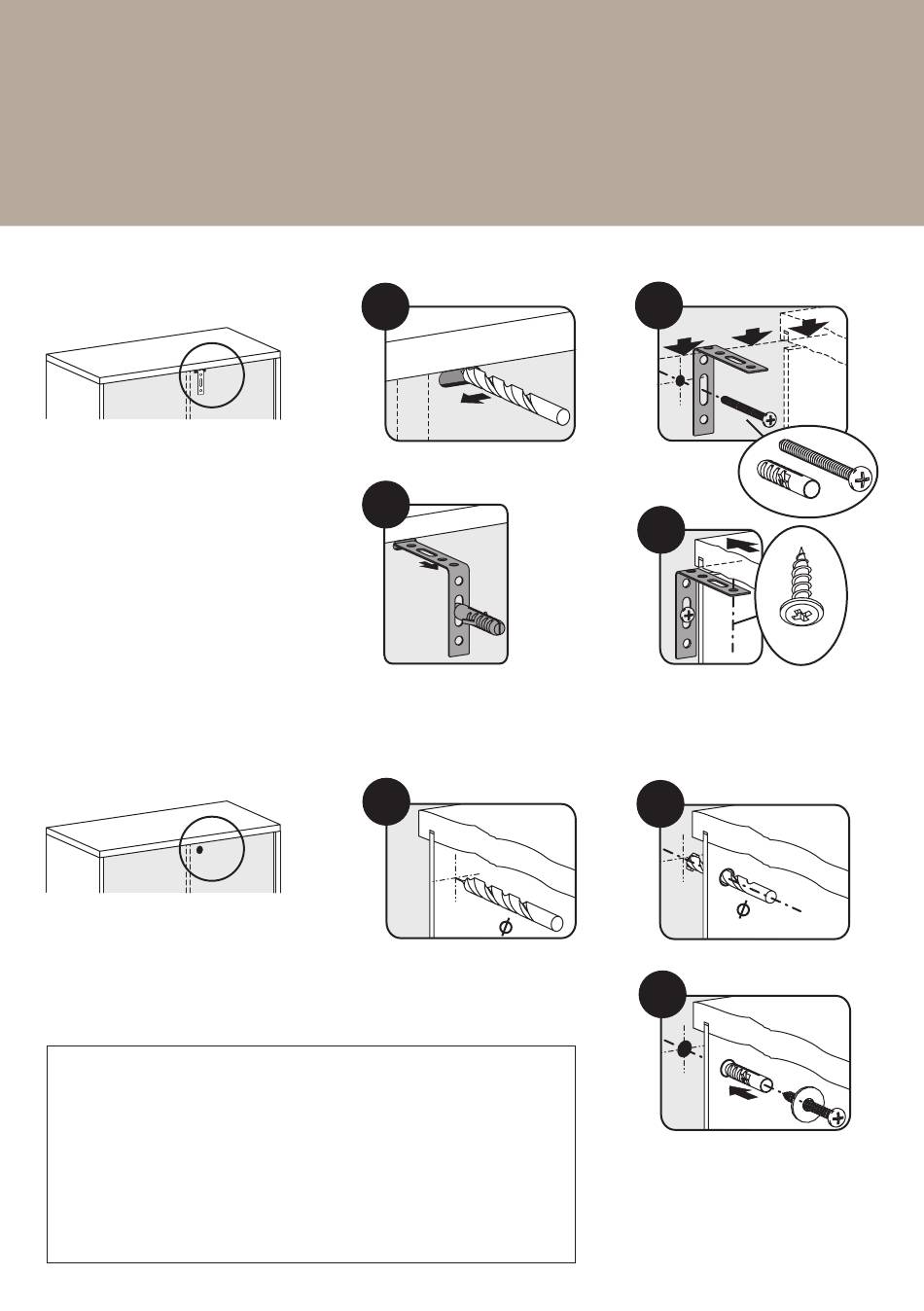 $\phi$

$\phi$