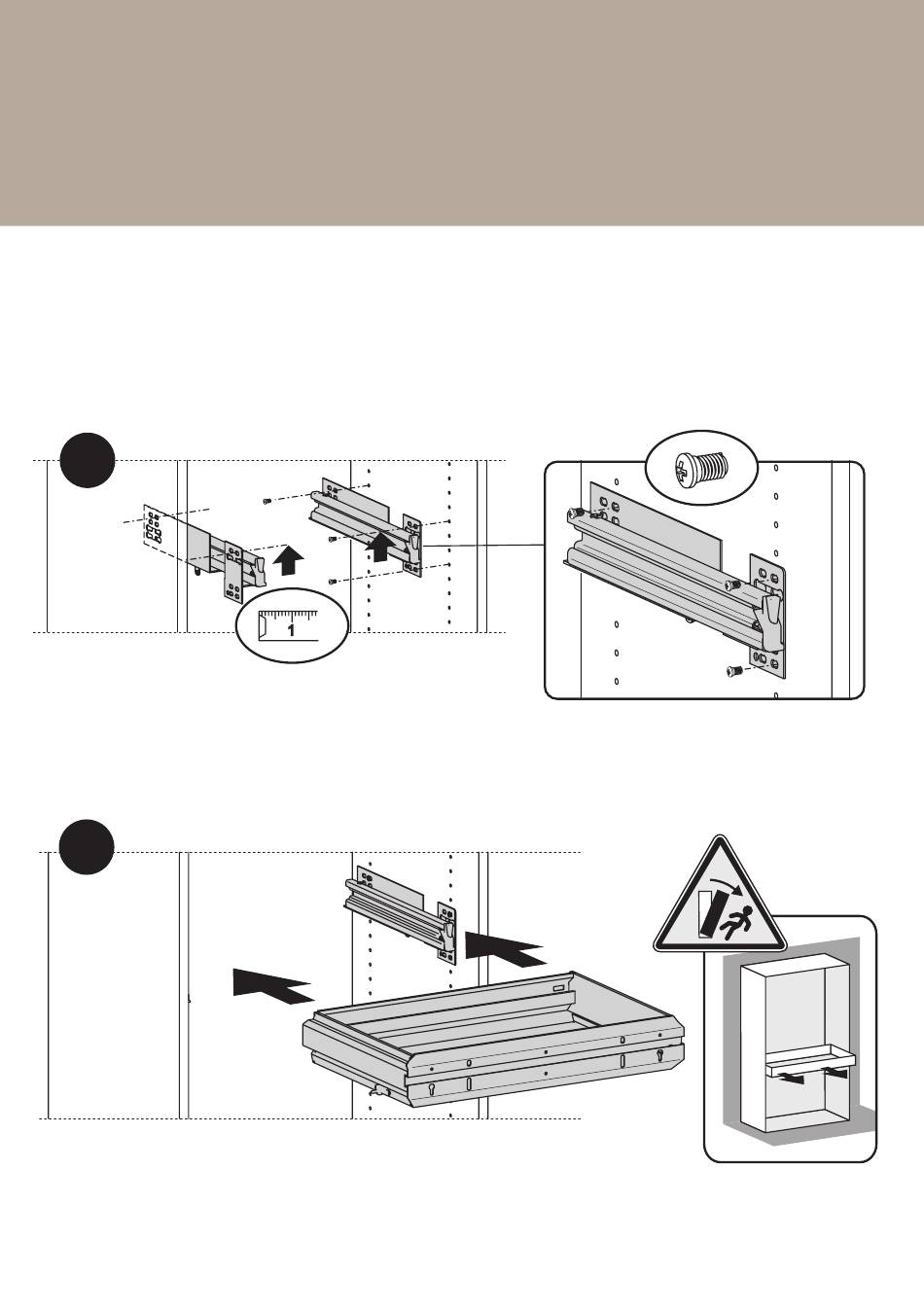 1