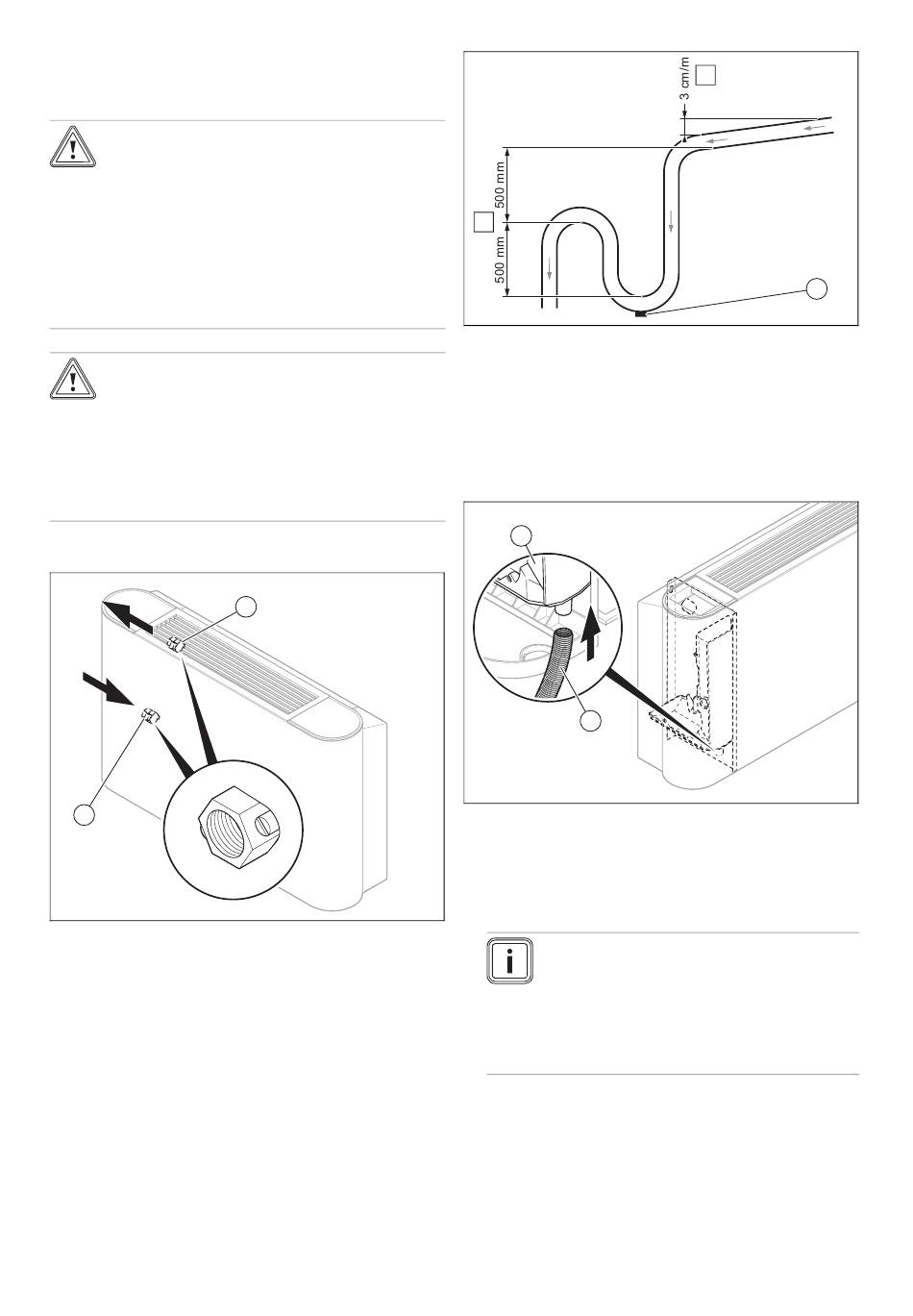 3 cm/m

500 mm

500 mm