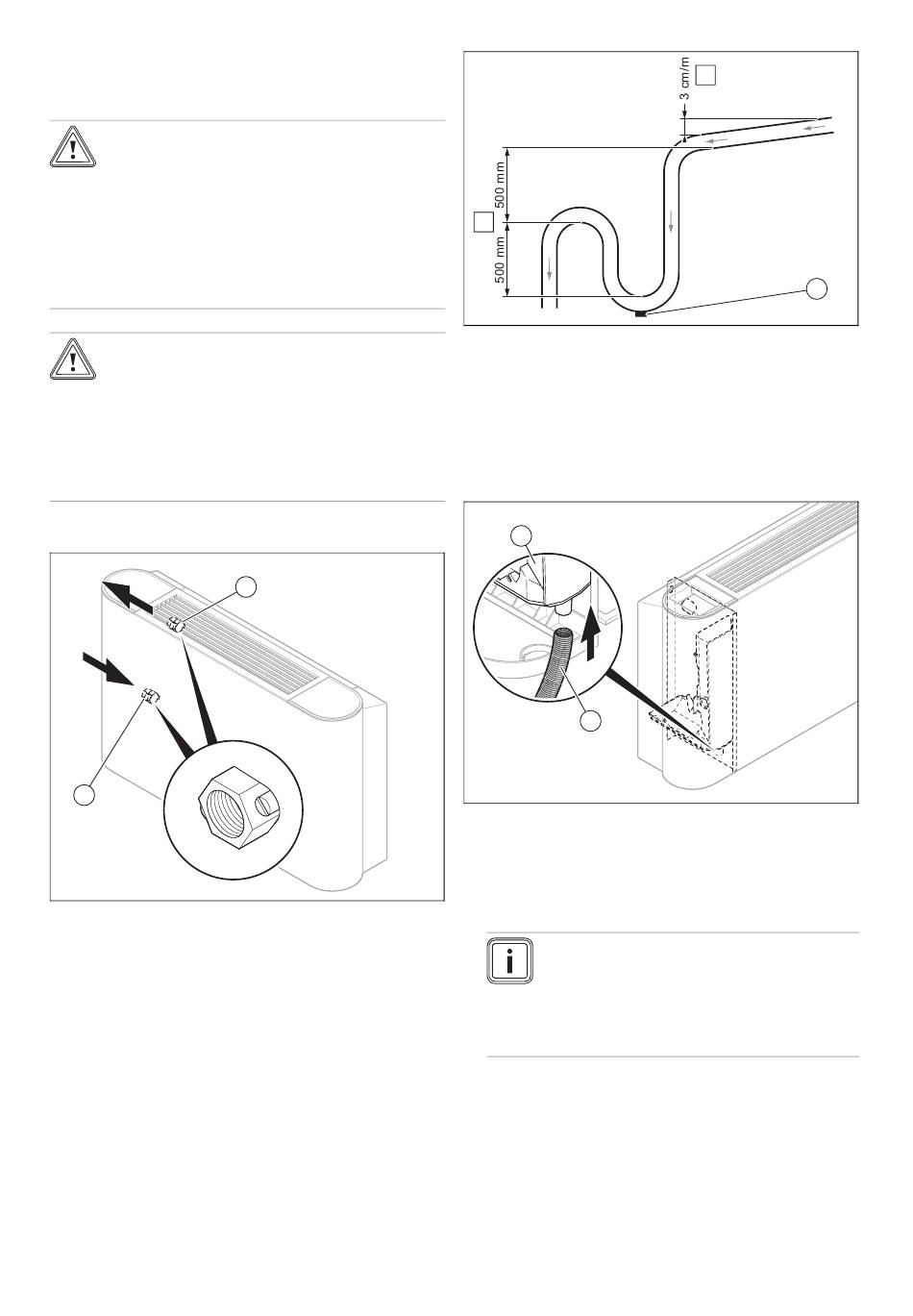 3 cm/m

500 mm

500 mm