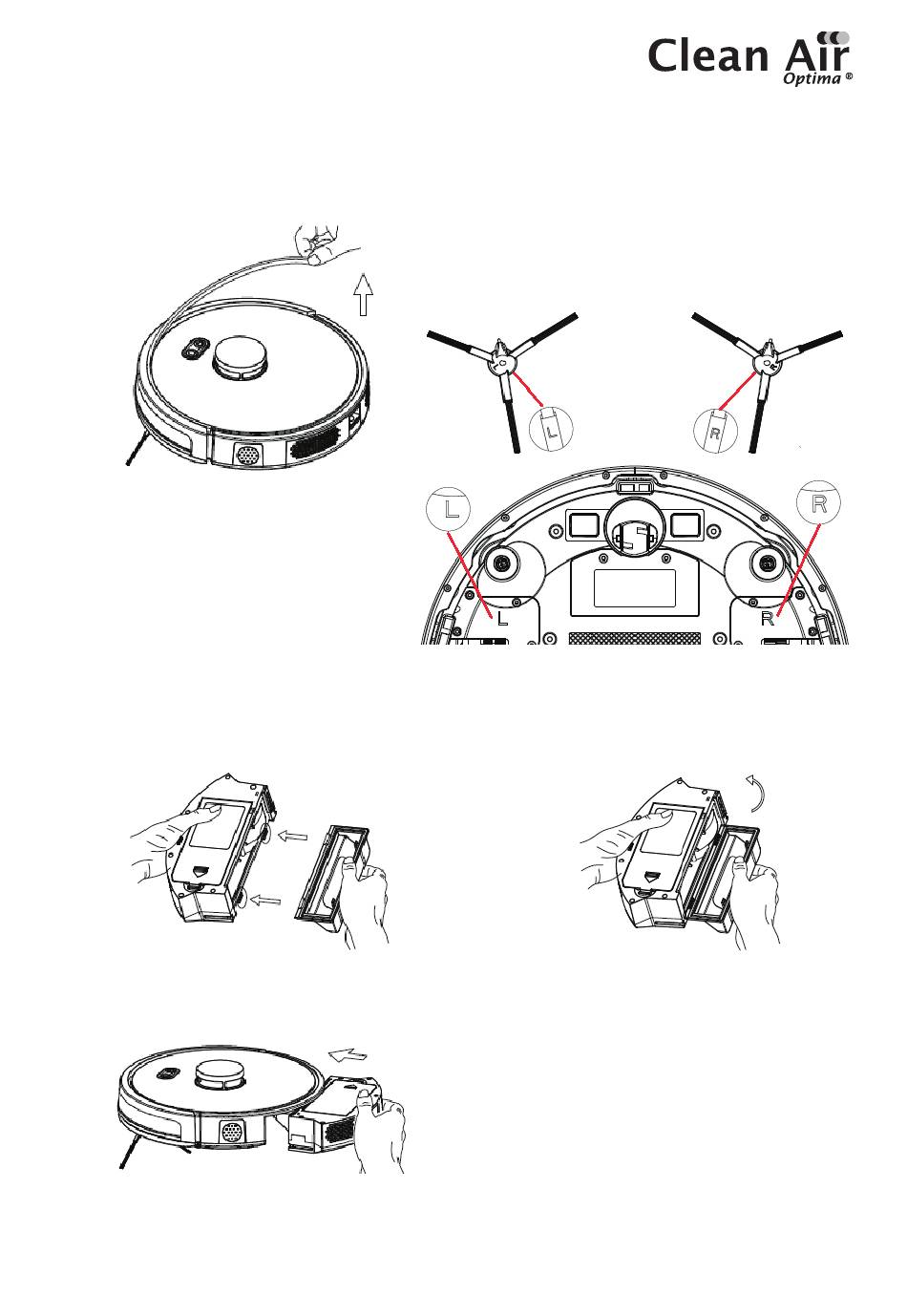 Clean Air
Optima ®

L

R

L

R

L

R