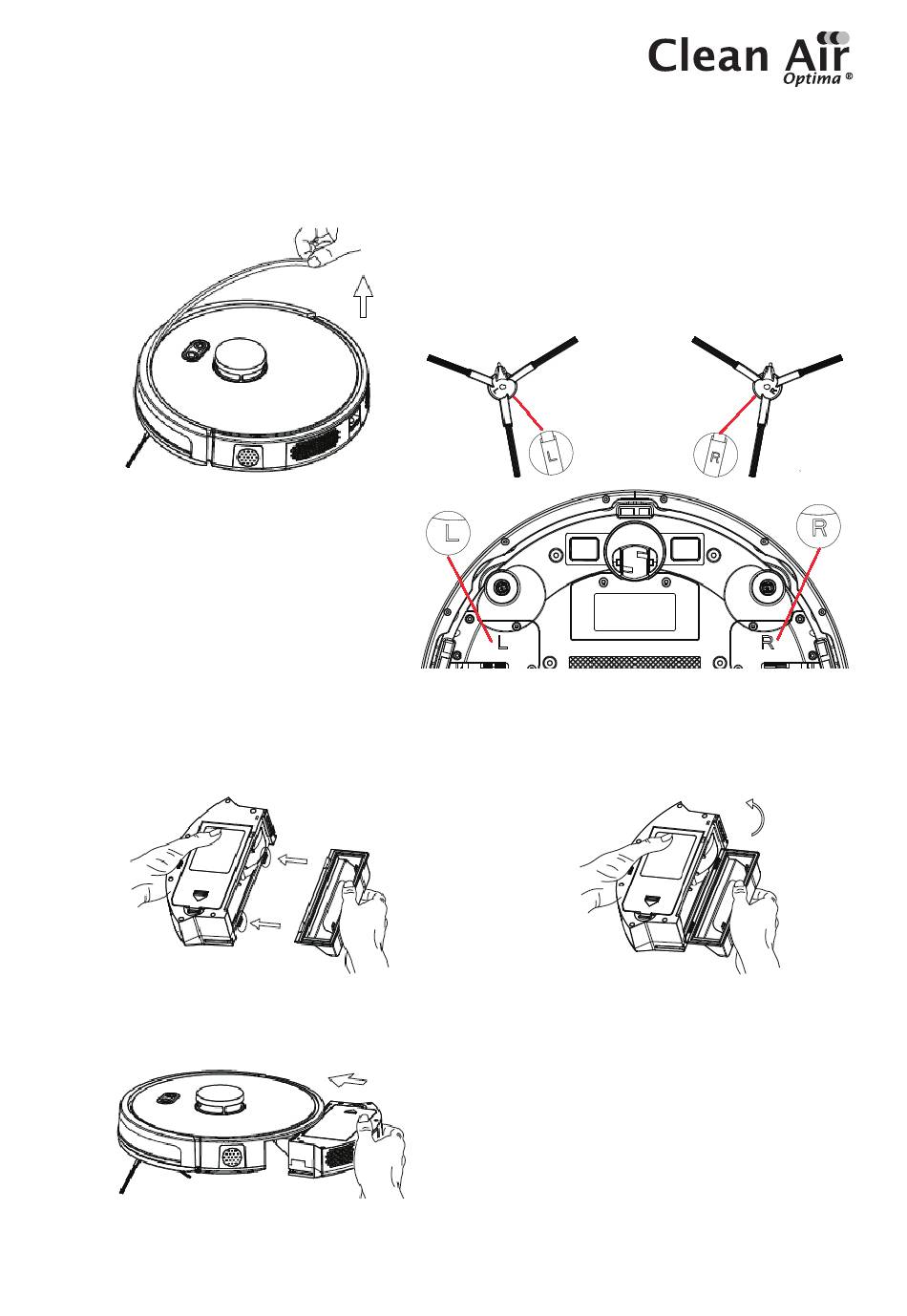 Clean Air
Optima ®

L

R

L

R

L

R