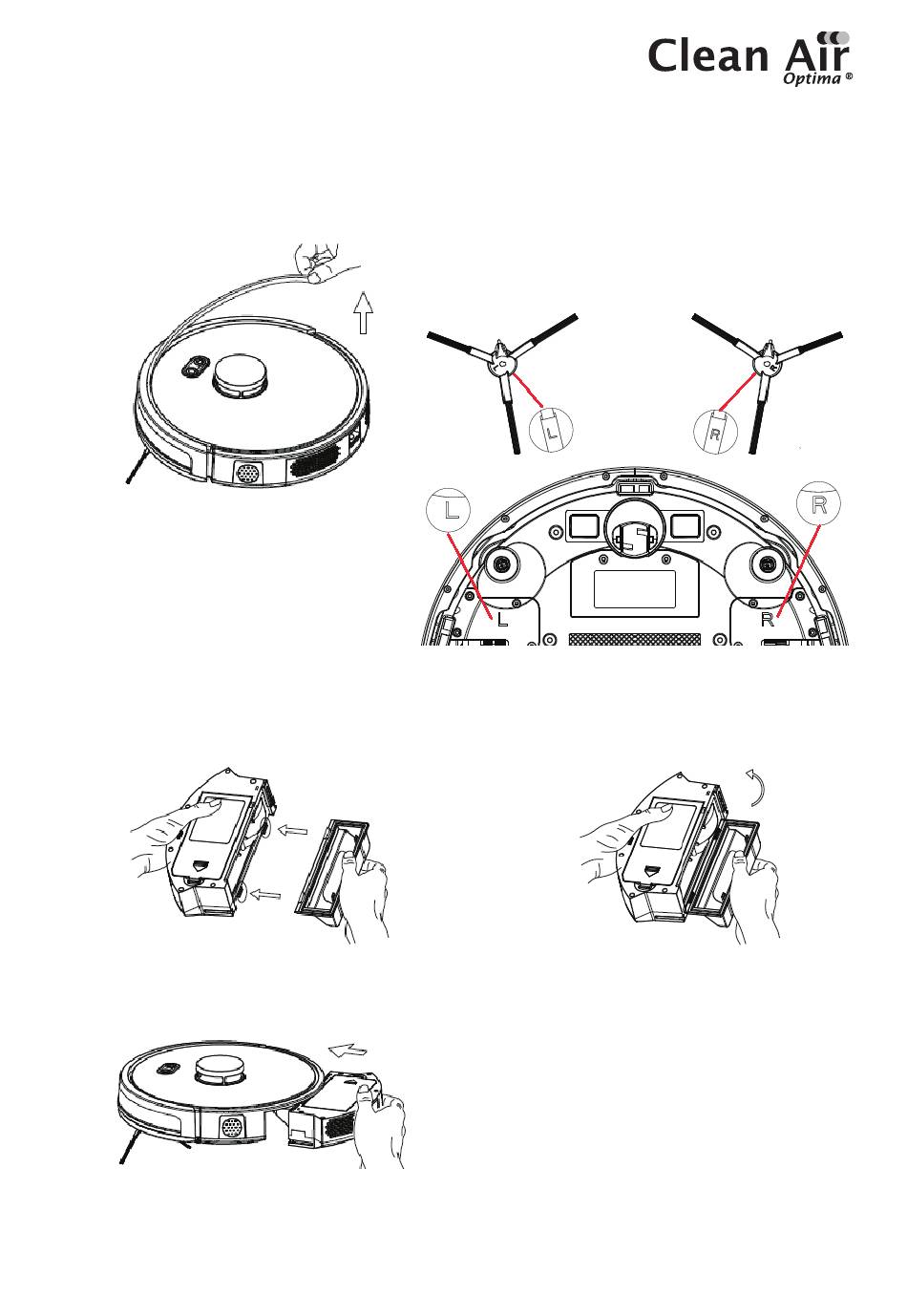 Clean Air Optima ®

L

R

L

R

L

R