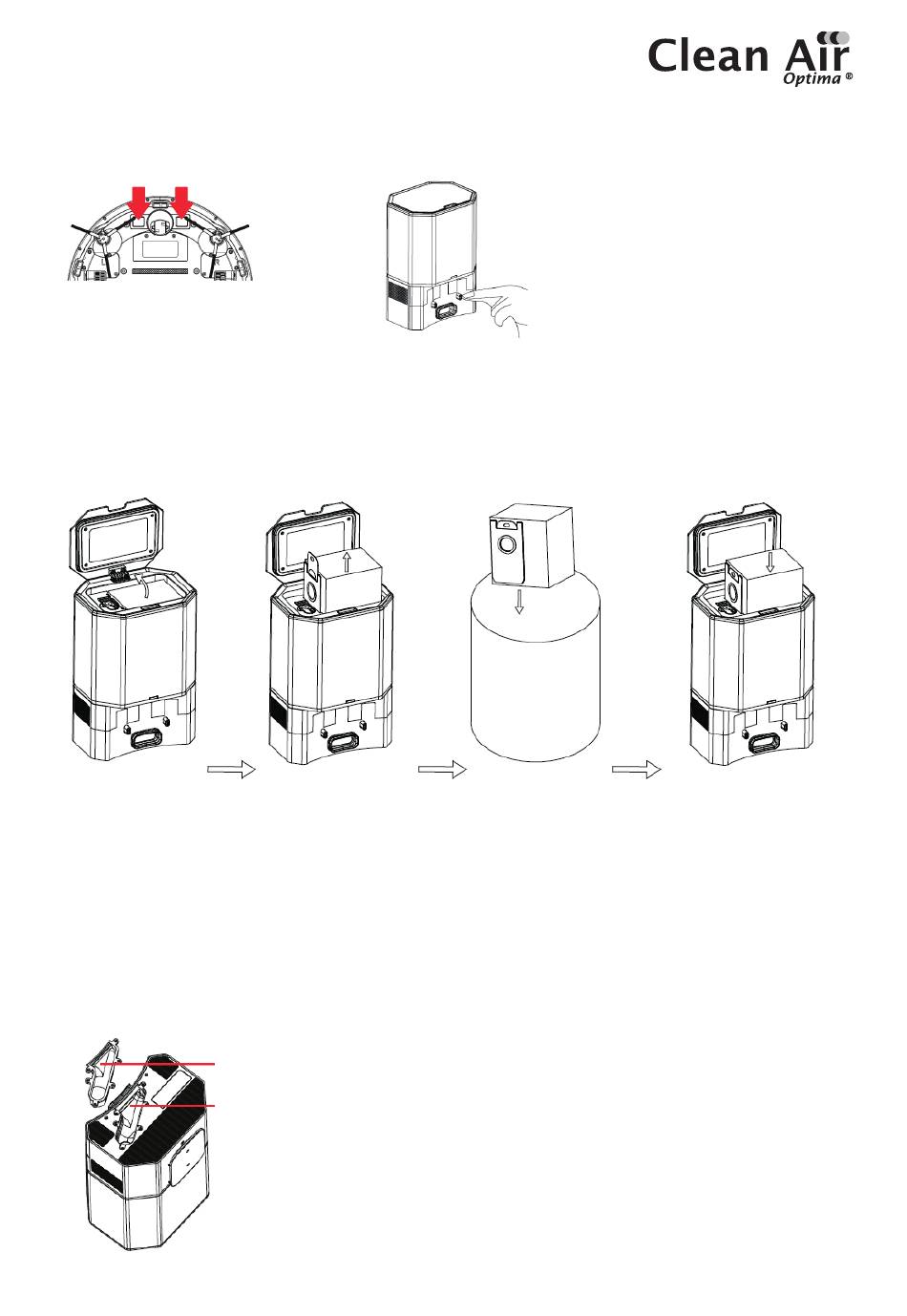 Clean Air
Optima ®