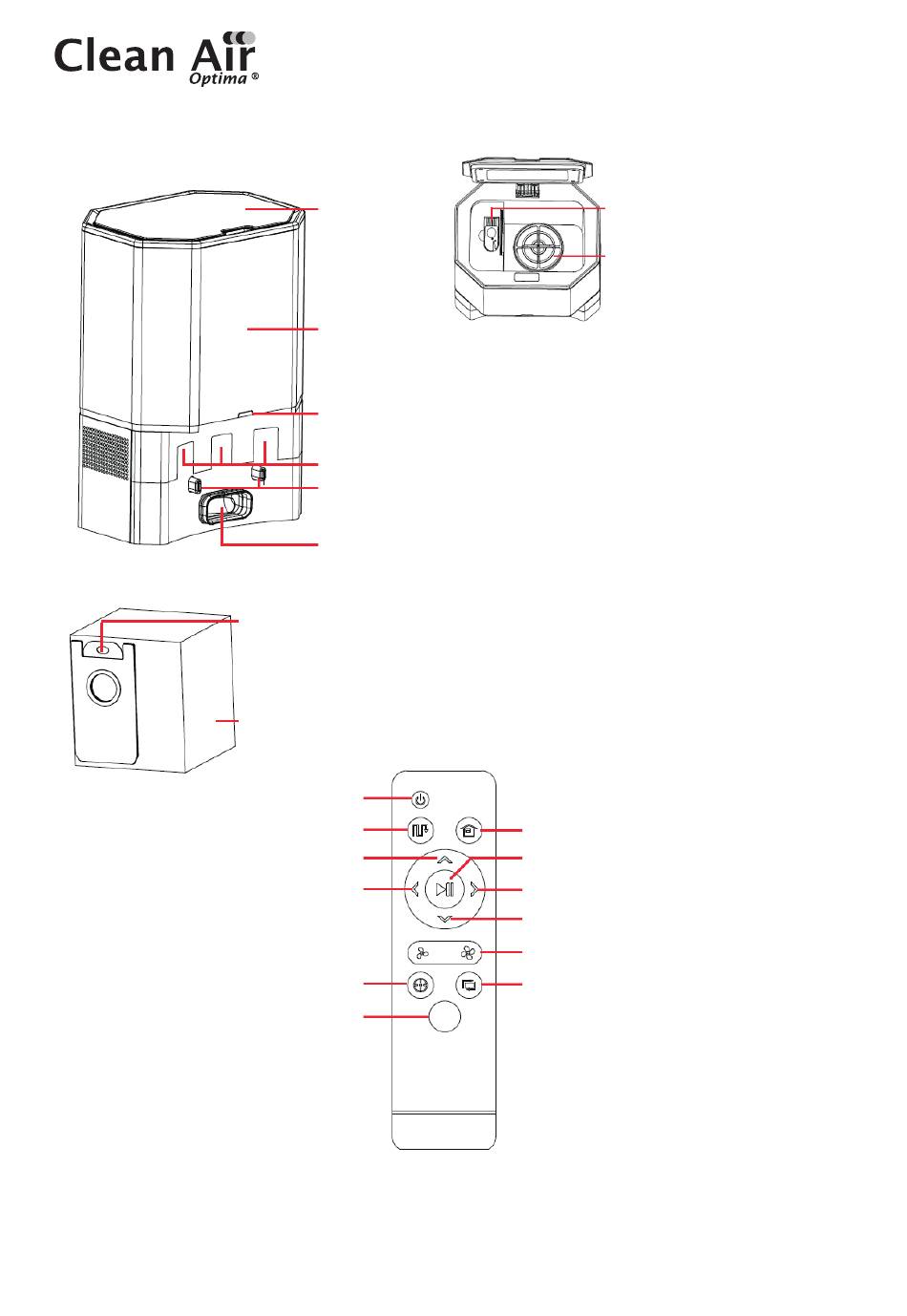 Clean Air
Optima ®