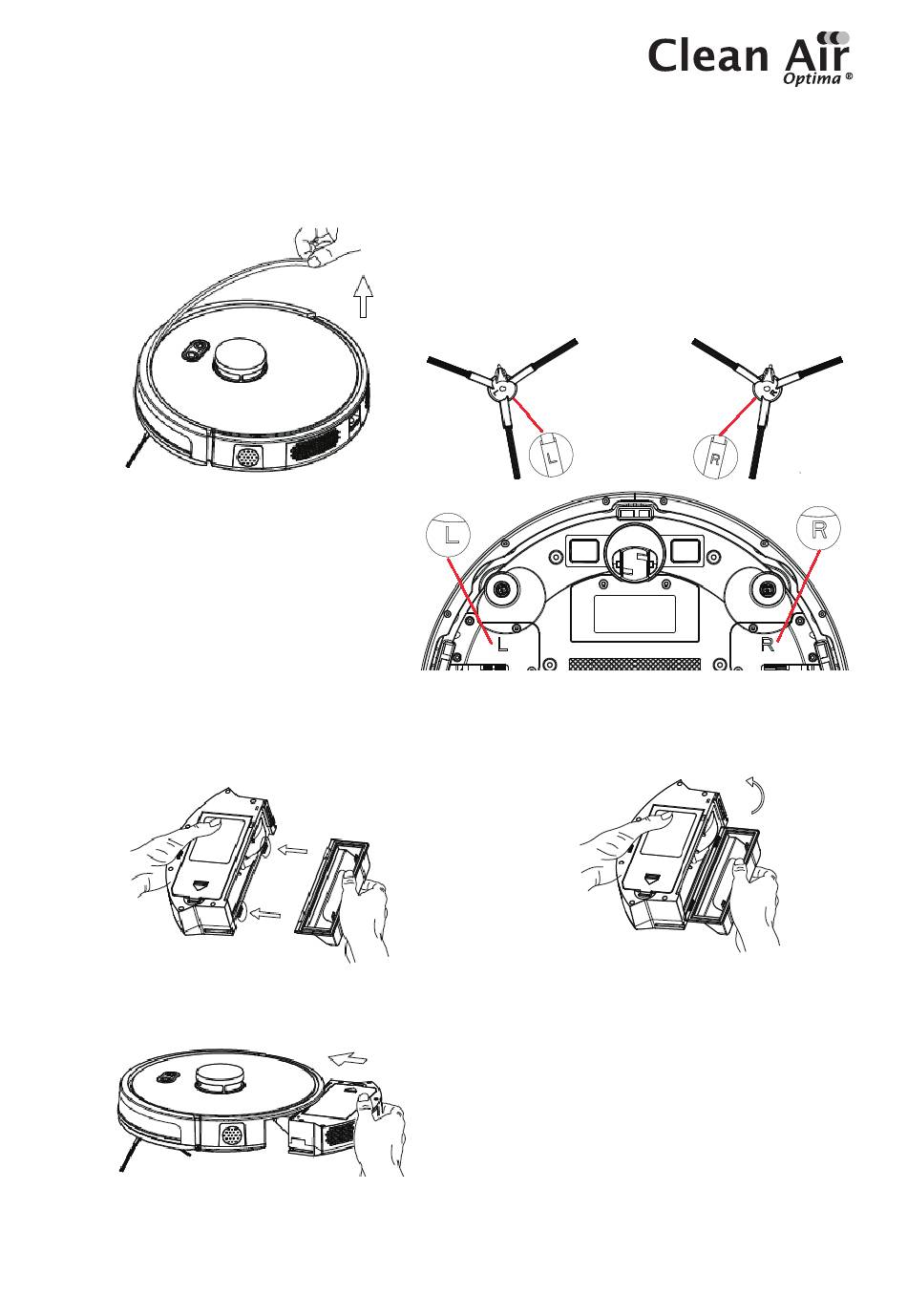 Clean Air
Optima ®

L

R

L

R

L

R