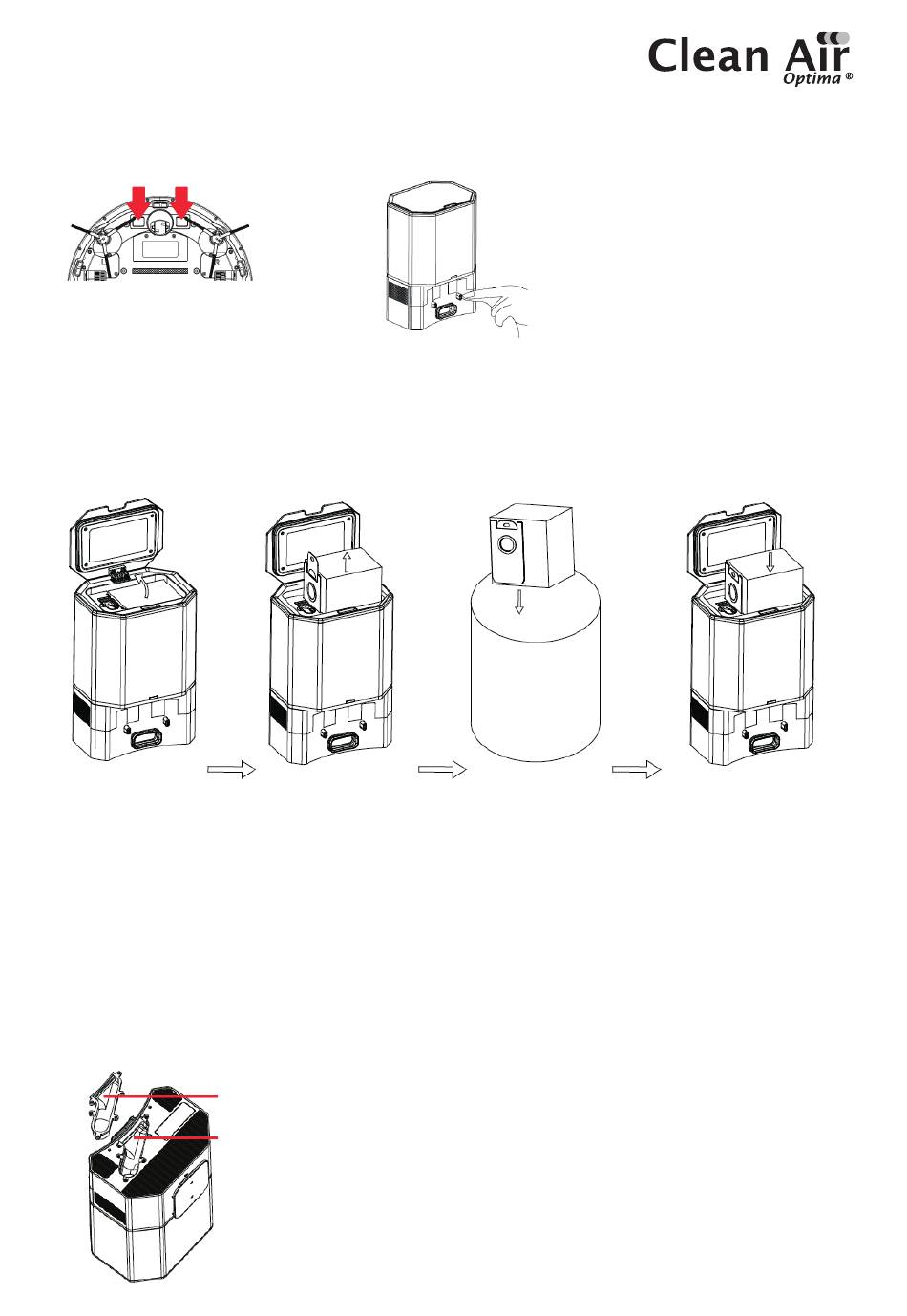 Clean Air
Optima ®