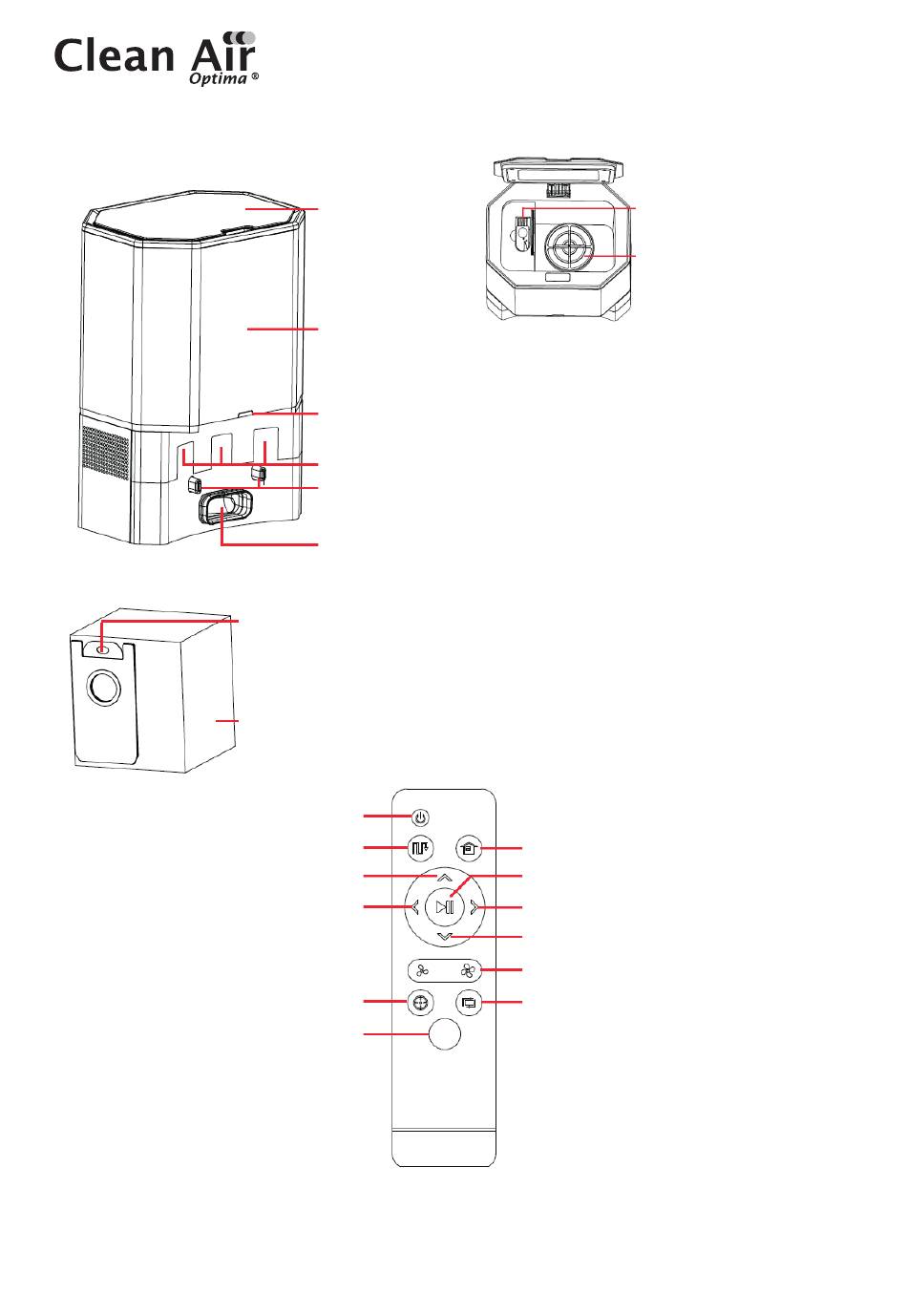 Clean Air Optima ®