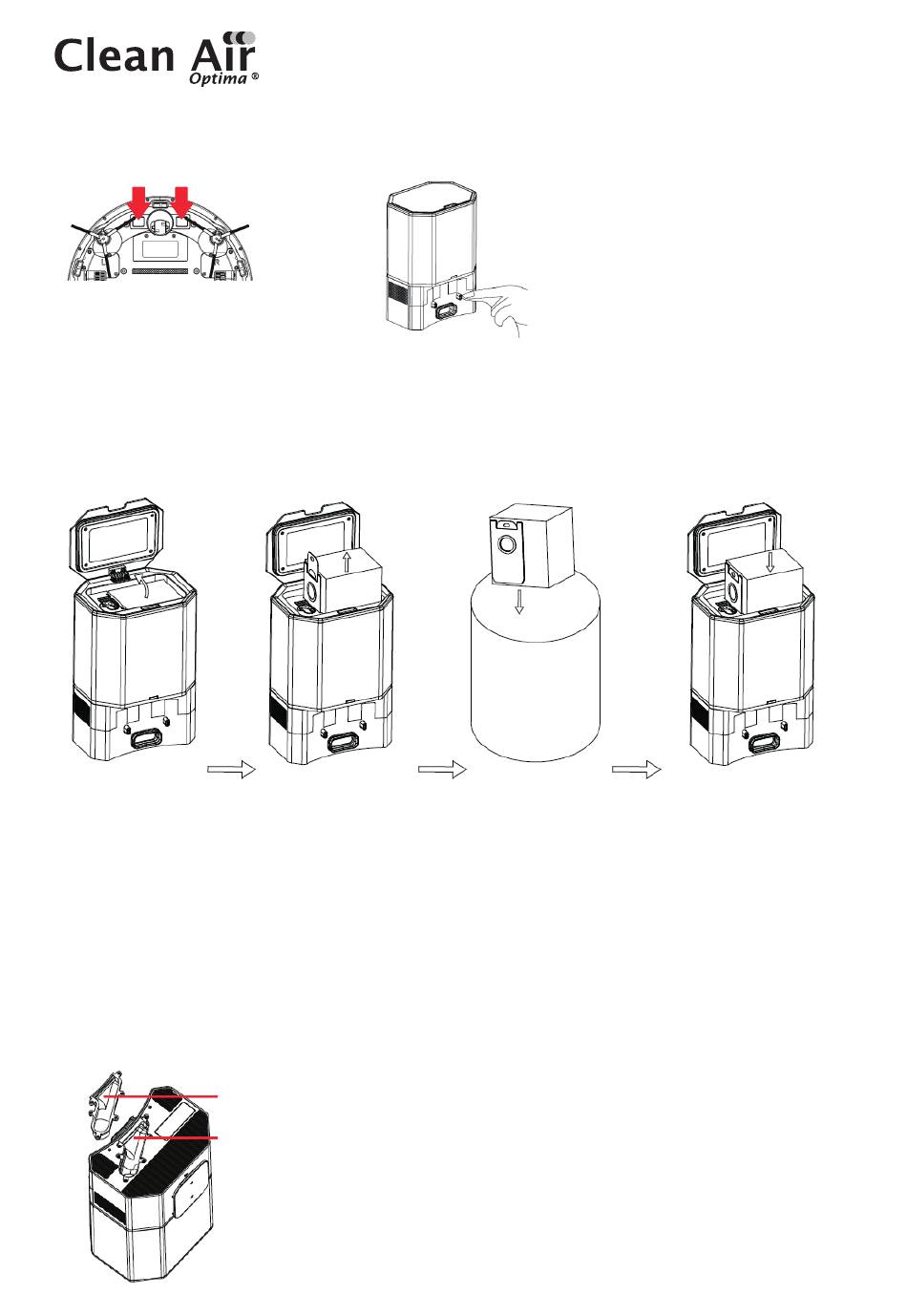 Clean Air
Optima ®