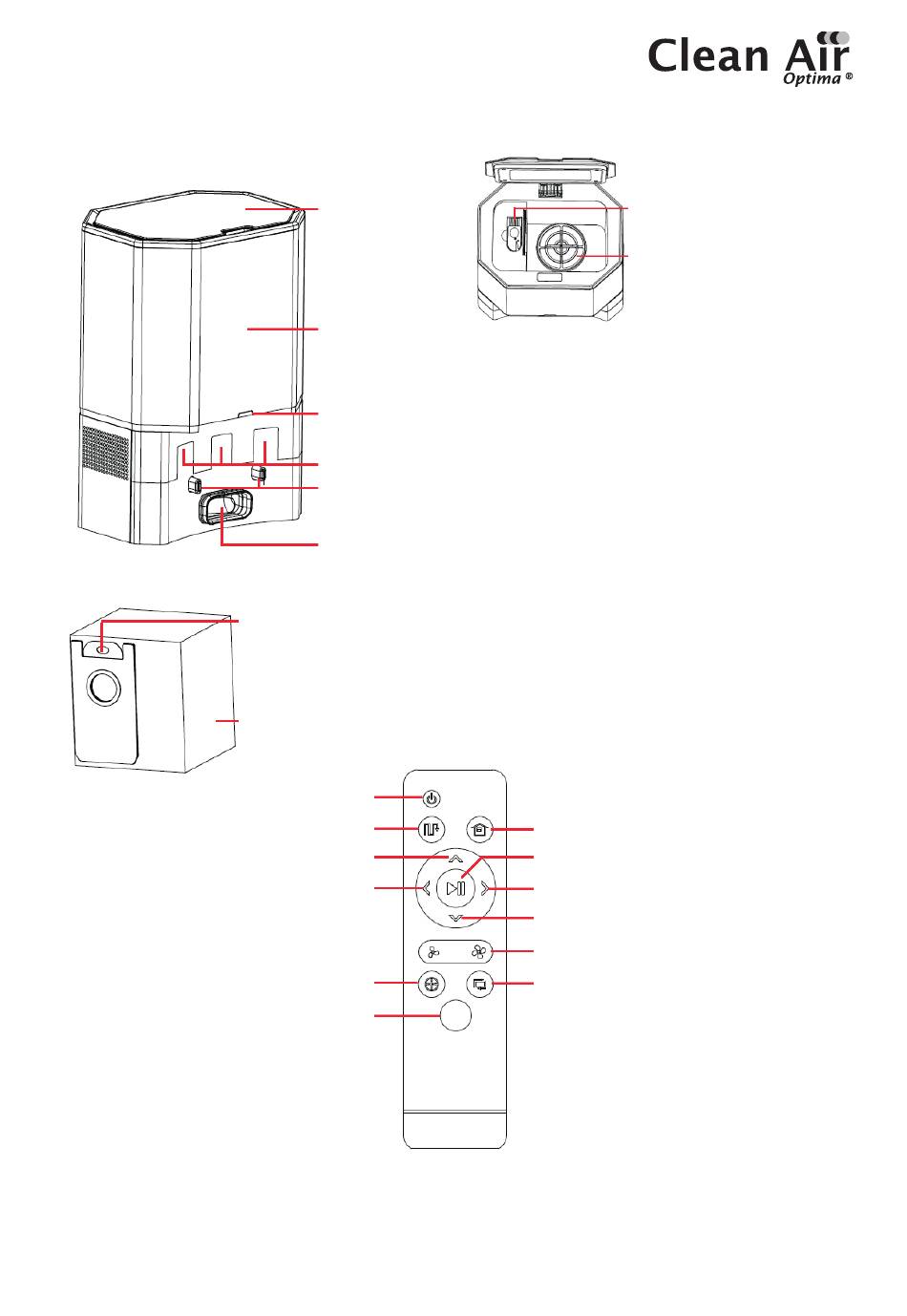 Clean Air
Optima ®