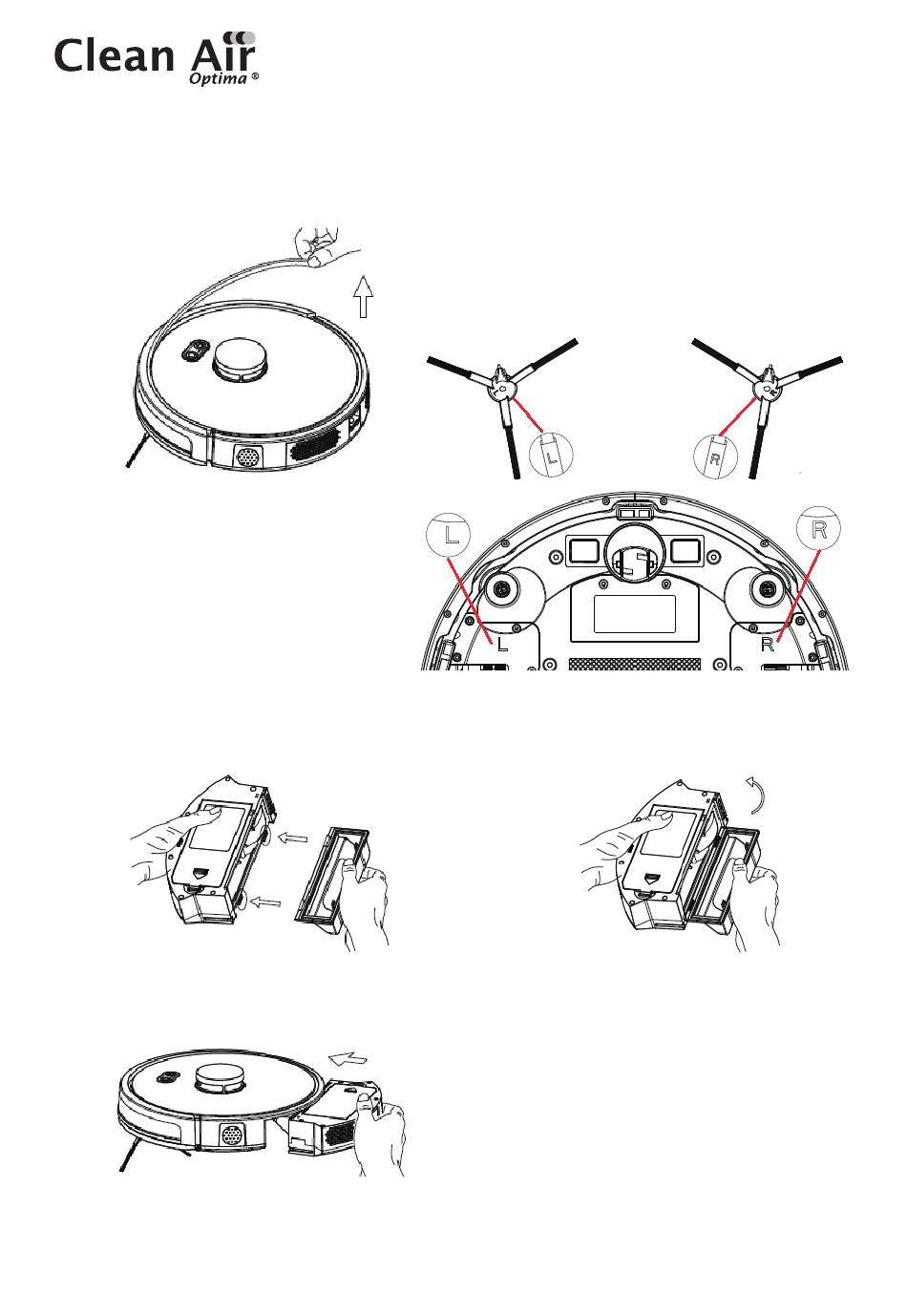 Clean Air Optima ®

L

R

L

R

L

R