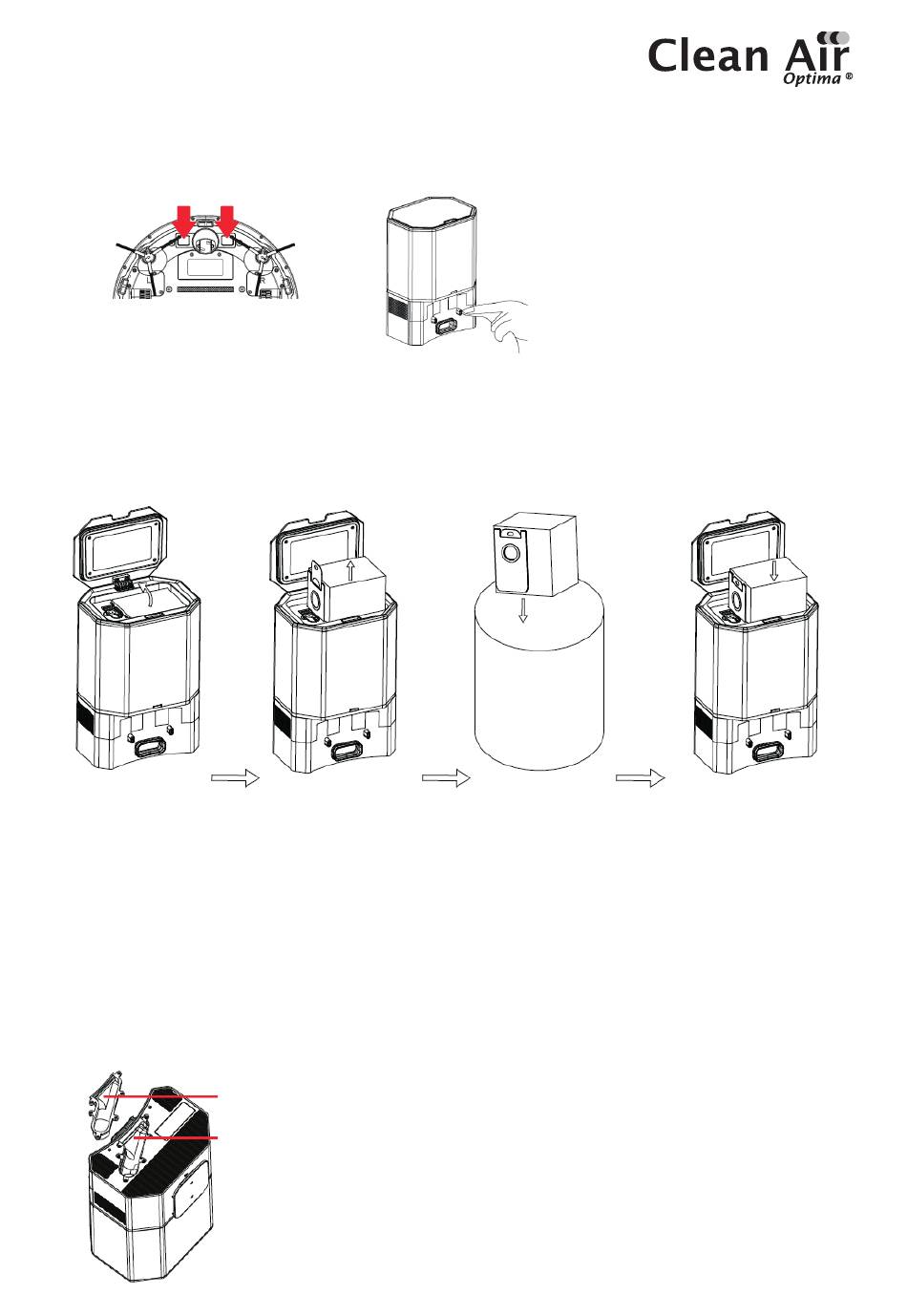 Clean Air Optima ®