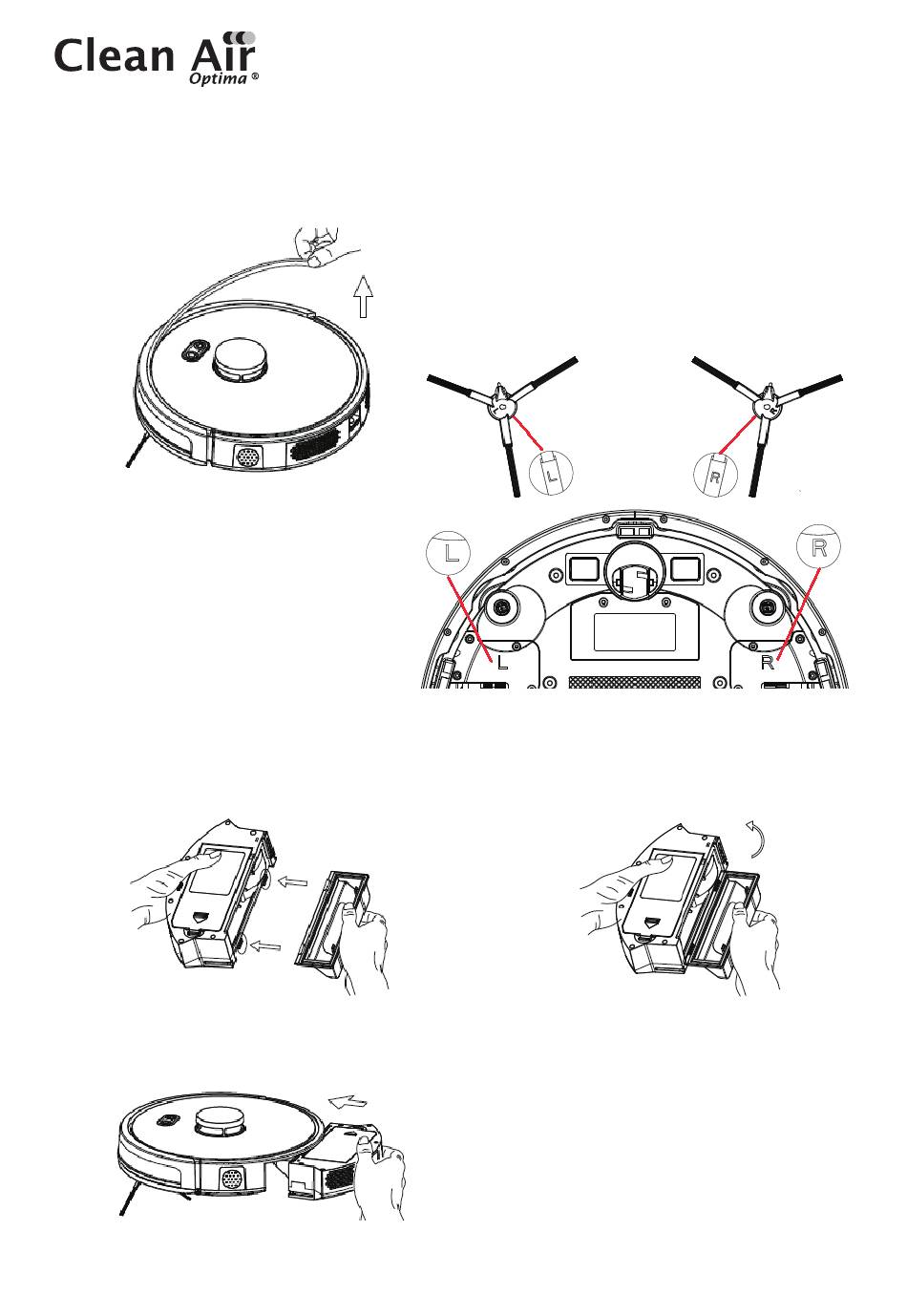 Clean Air
Optima ®

L

R

L

R

L

R