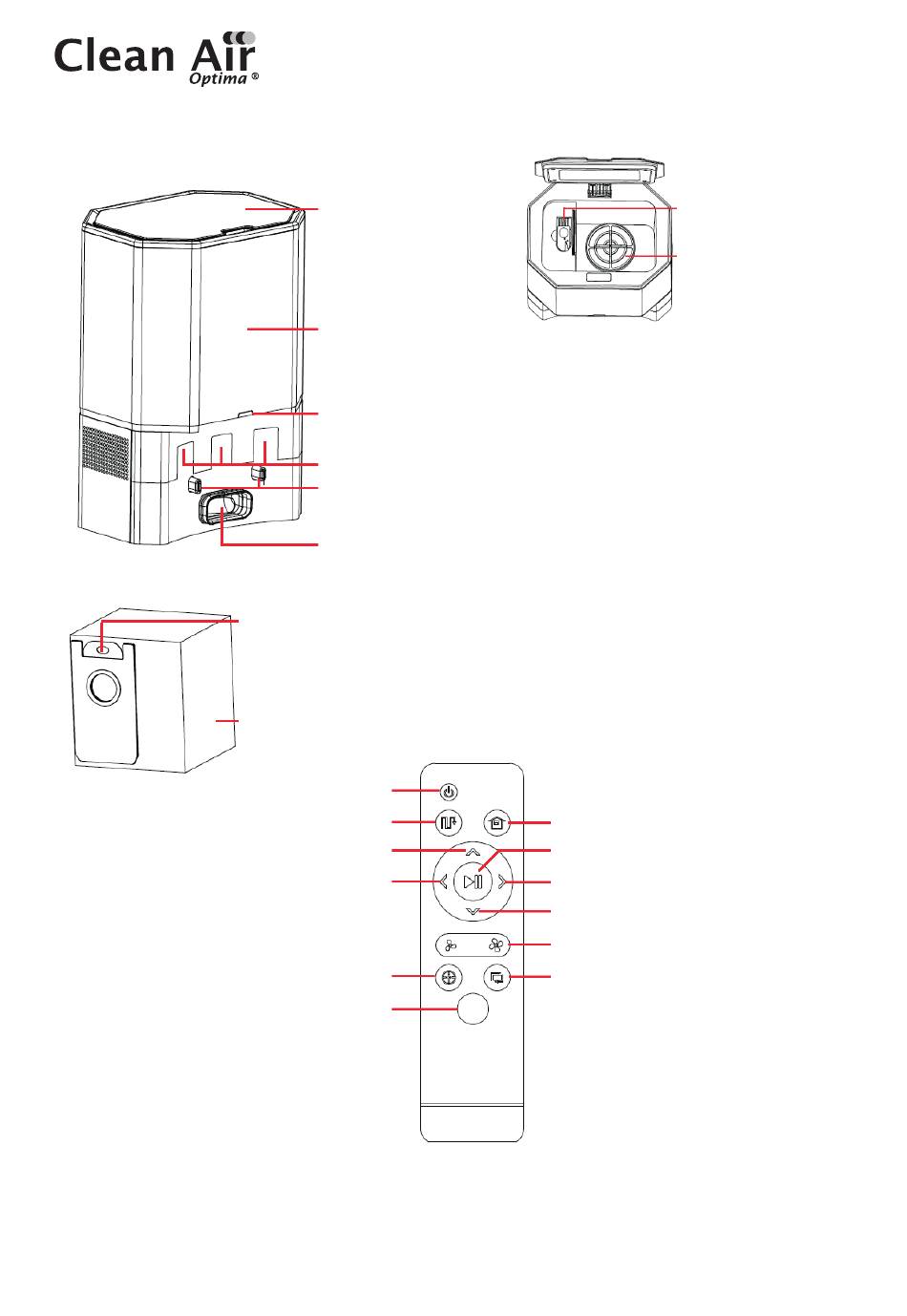 Clean Air
Optima ®