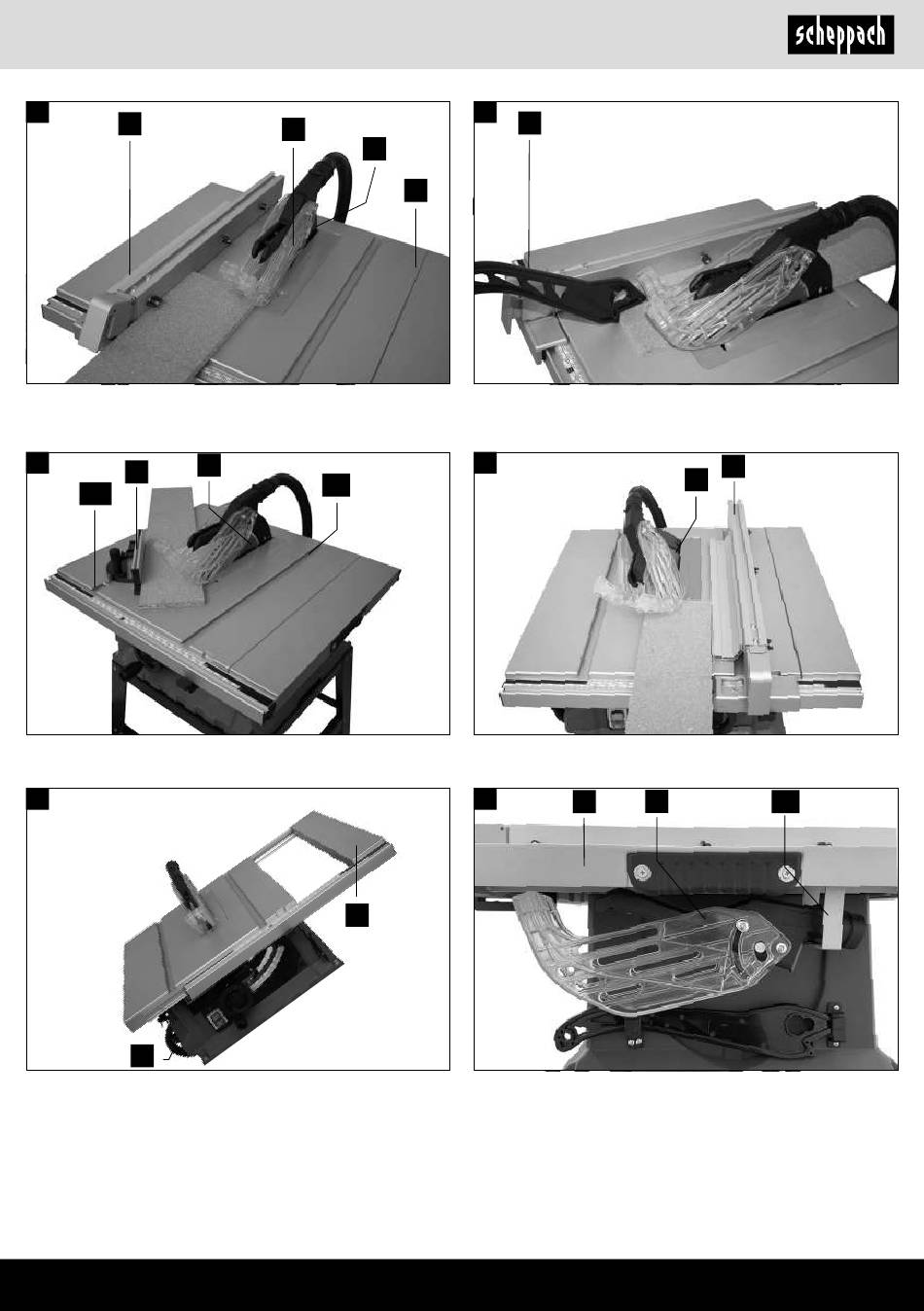 scheppach