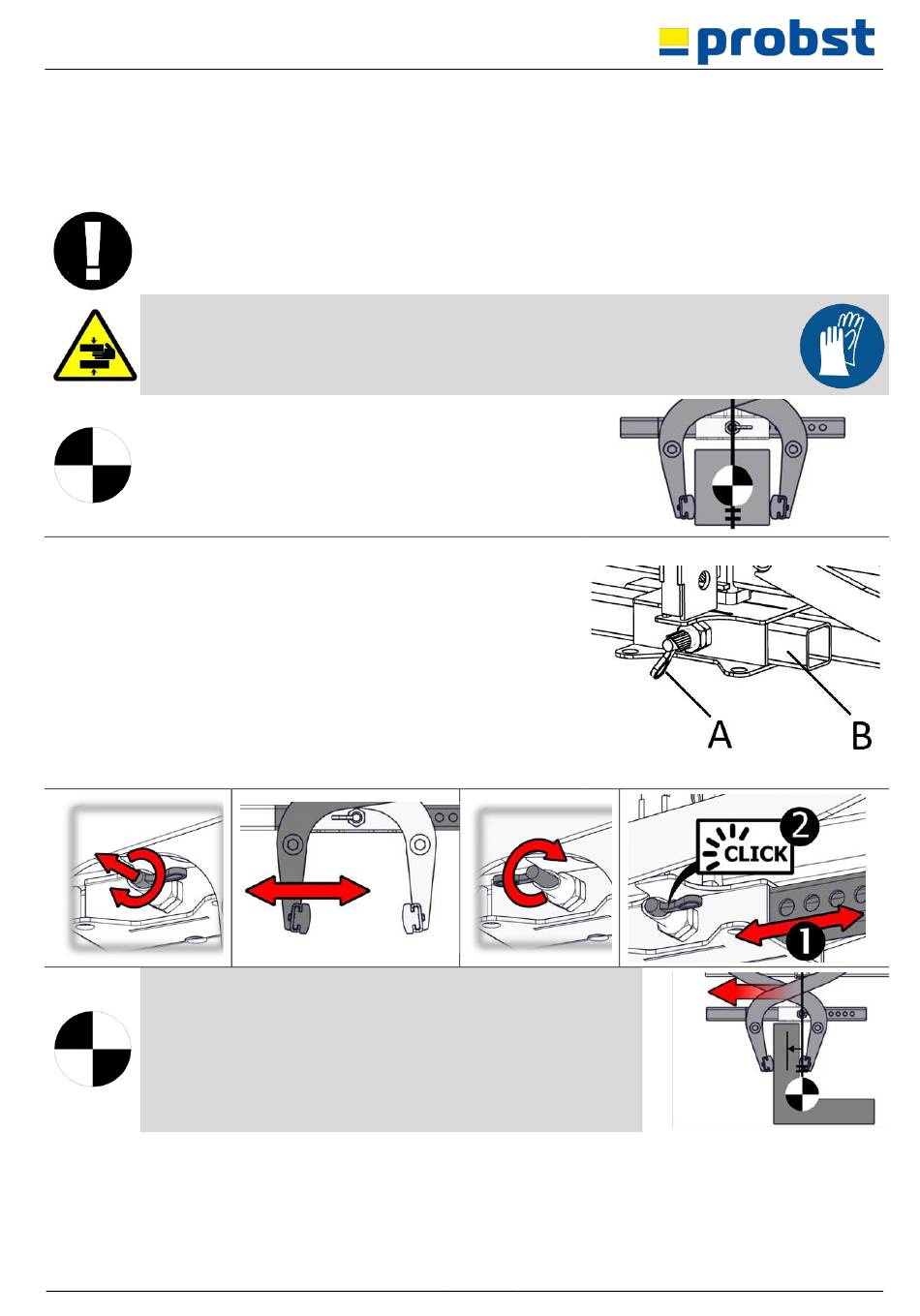 probst

A

B

CLICK

2

1