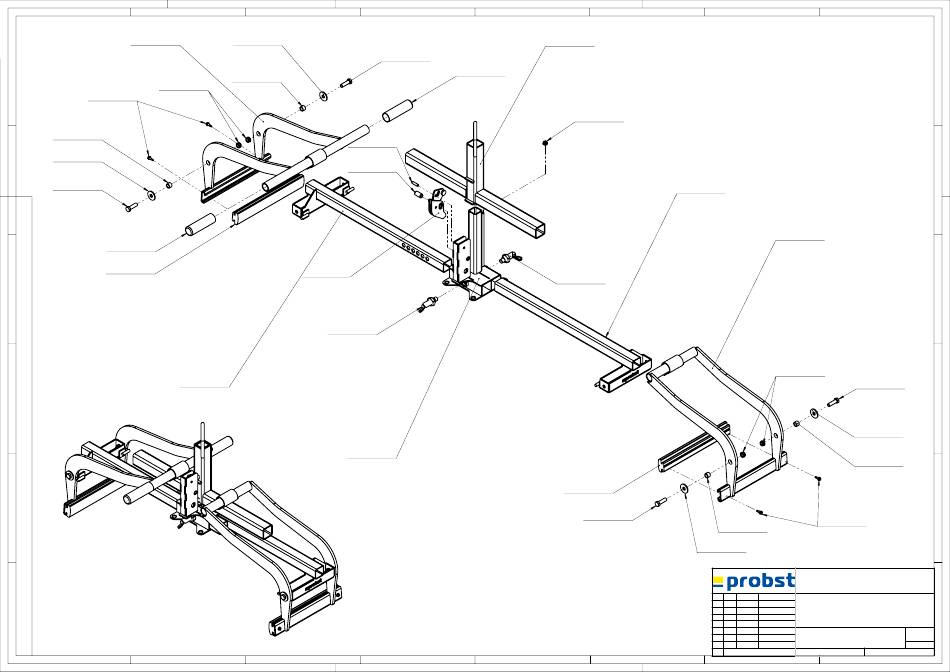 probst