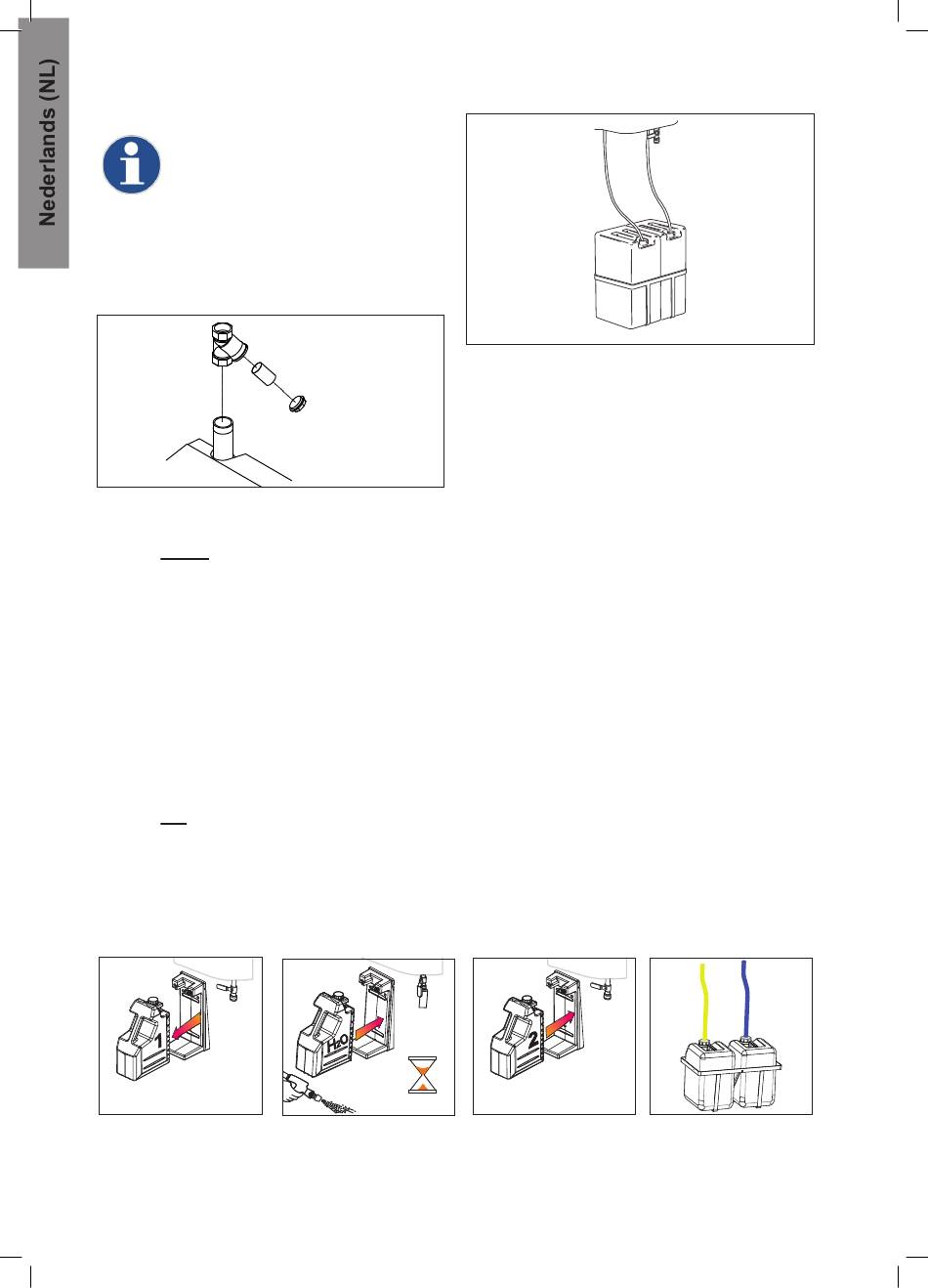 Nederlands (NL)

1

$H_2O$

2