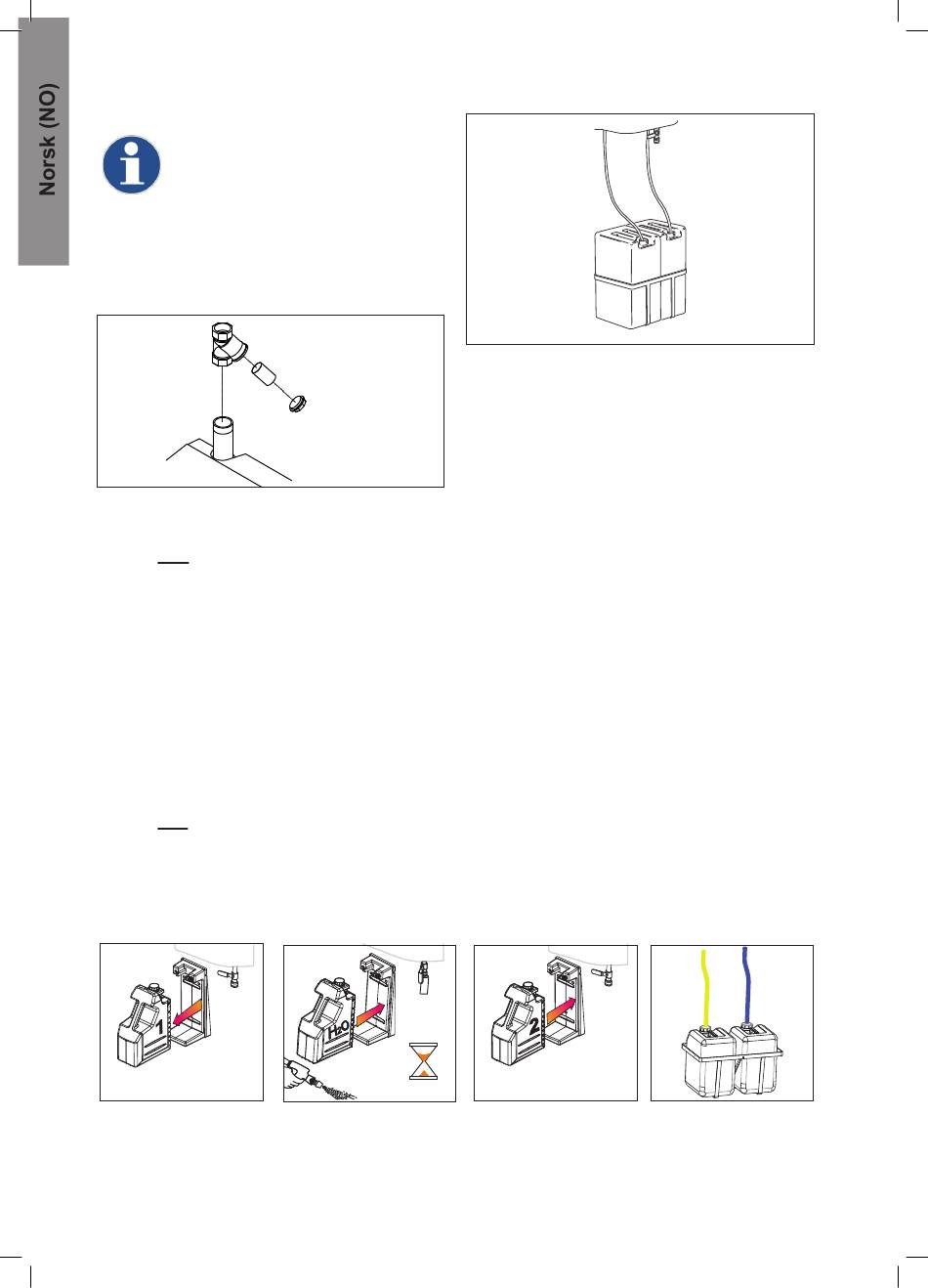 Norsk (NO)

1

$H_2O$

2