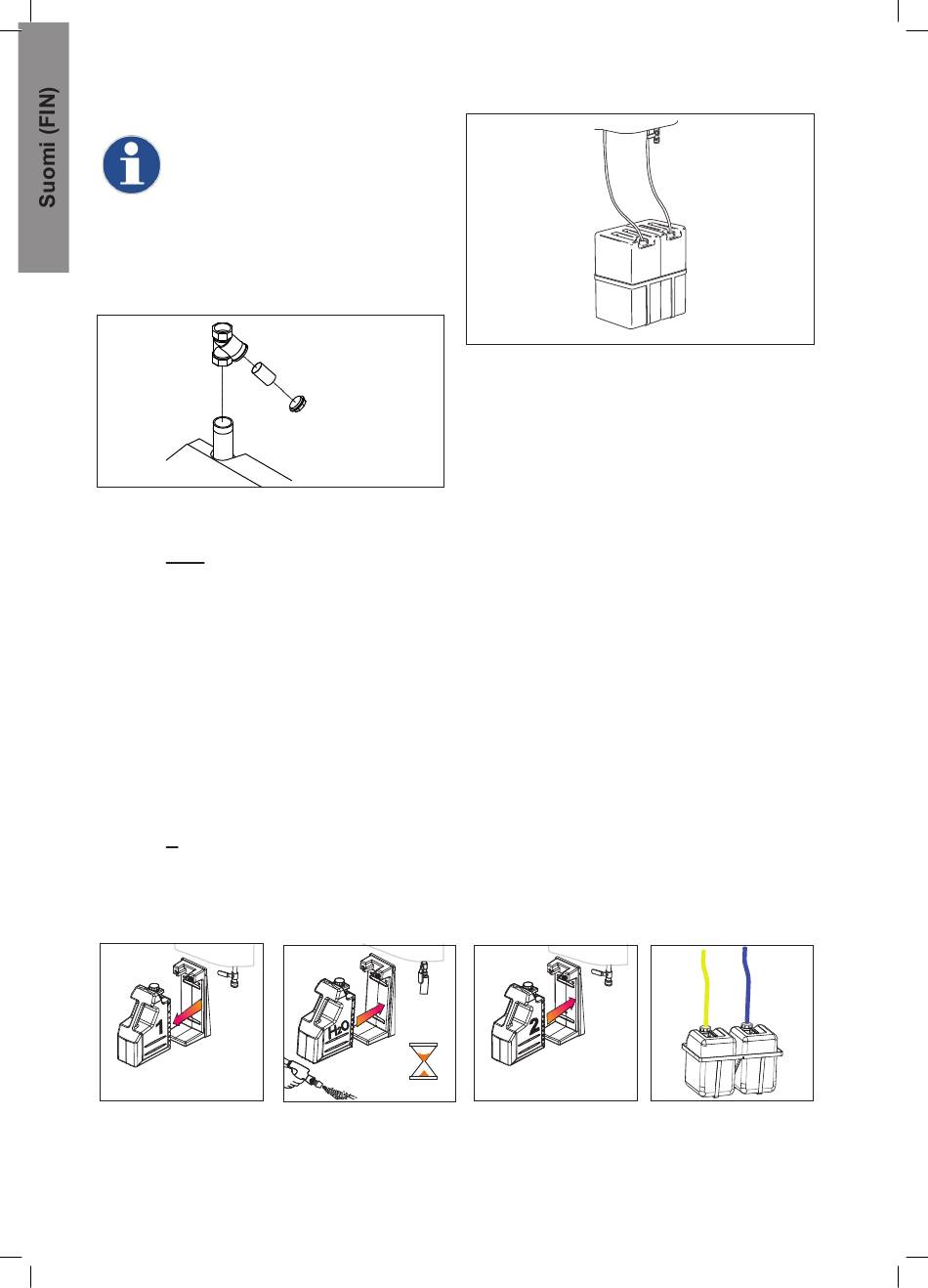 Suomi (FIN)

1

$H_2O$

2