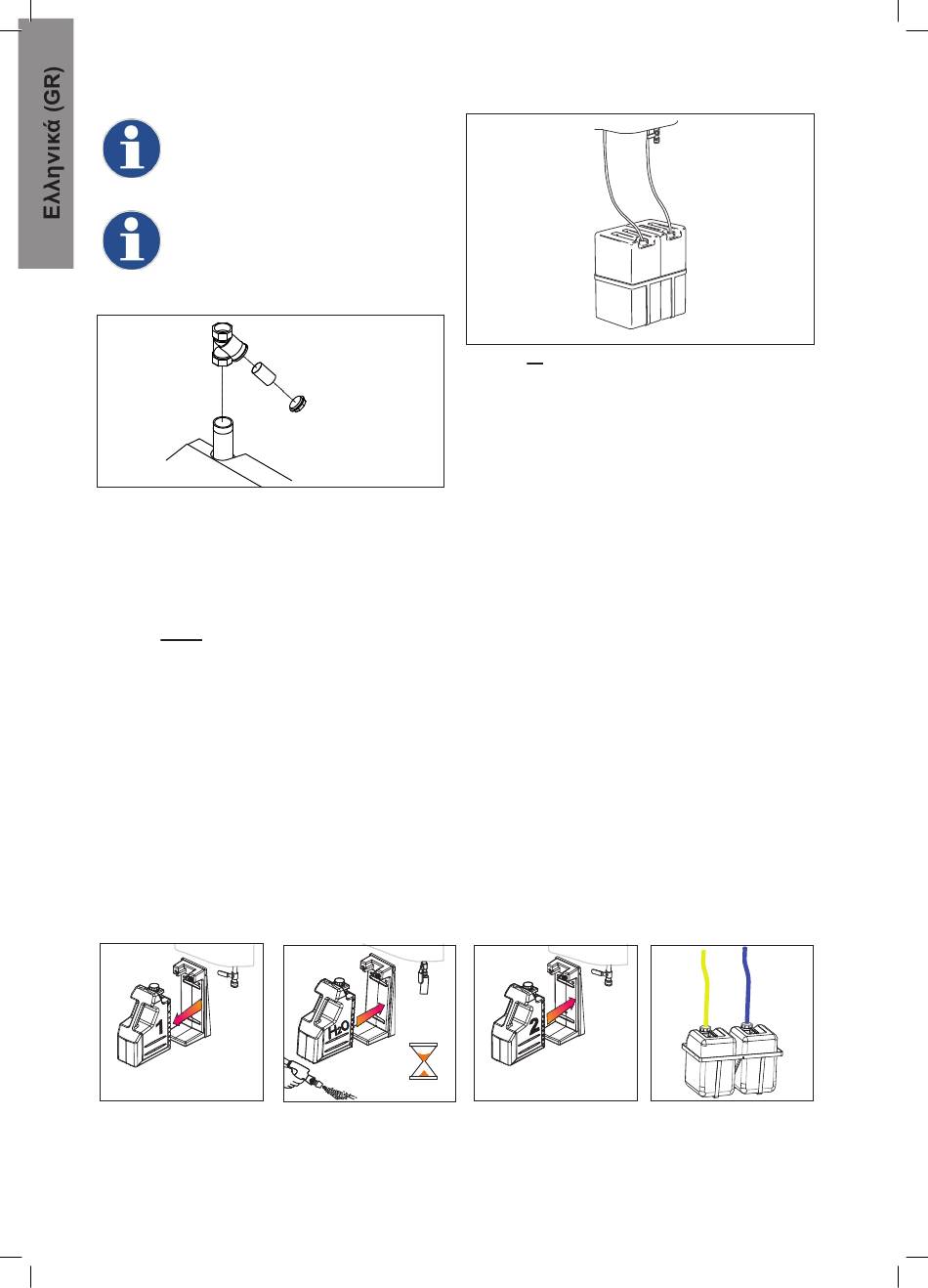 Ελληνικά (GR)

1

$H_2O$

2